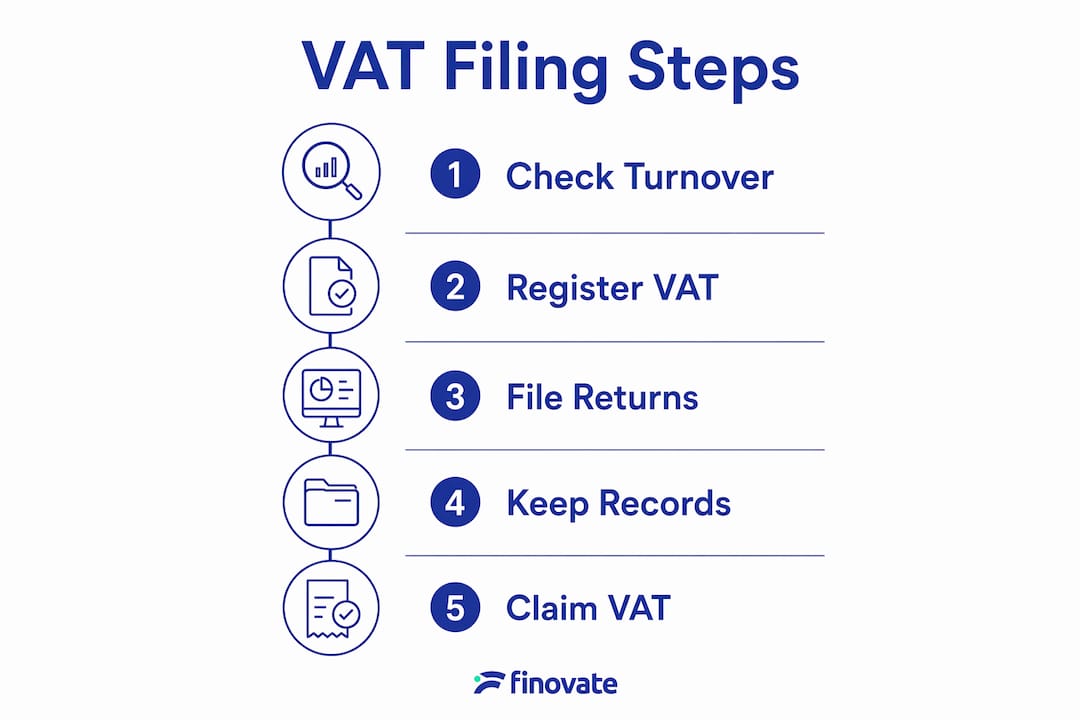 VAT Filing Steps

1 Check Turnover

2 Register VAT

3 File Returns

4 Keep Records

5 Claim VAT

finovate