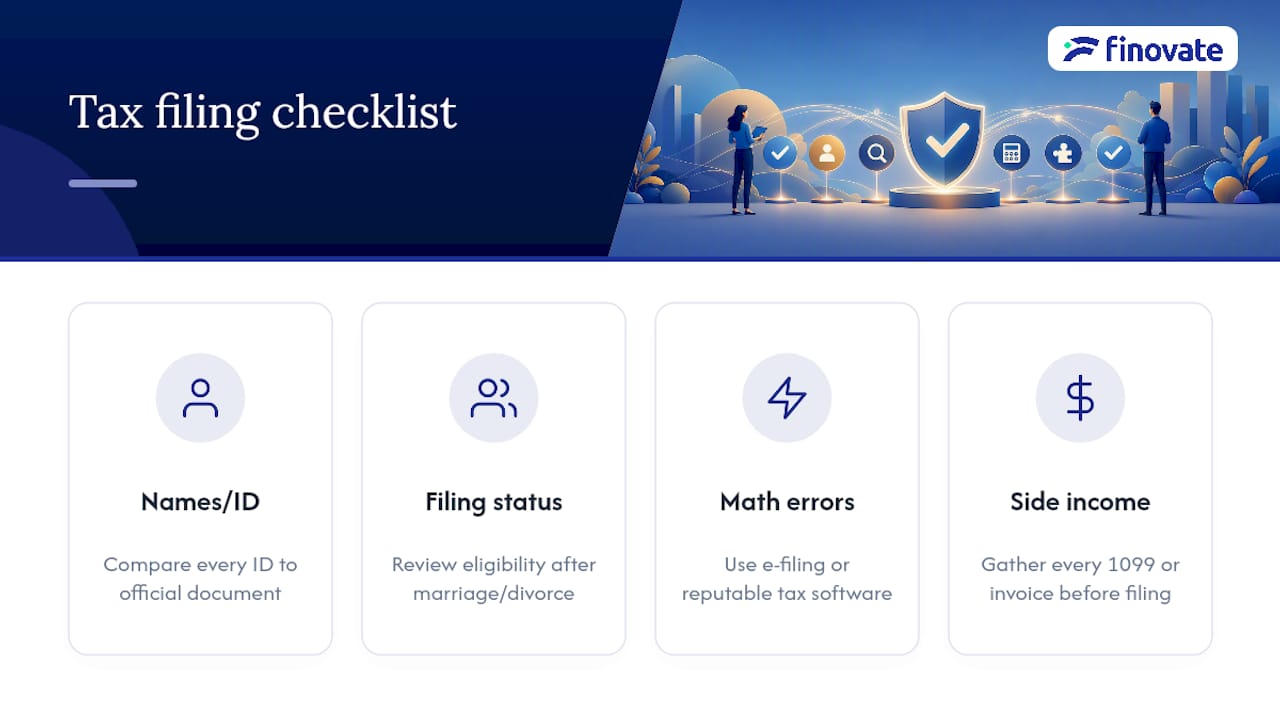 Tax filing checklist

finovate

Names/ID

Compare every ID to official document

Filing status

Review eligibility after marriage/divorce

Math errors

Use e-filing or reputable tax software

Side income

Gather every 1099 or invoice before filing