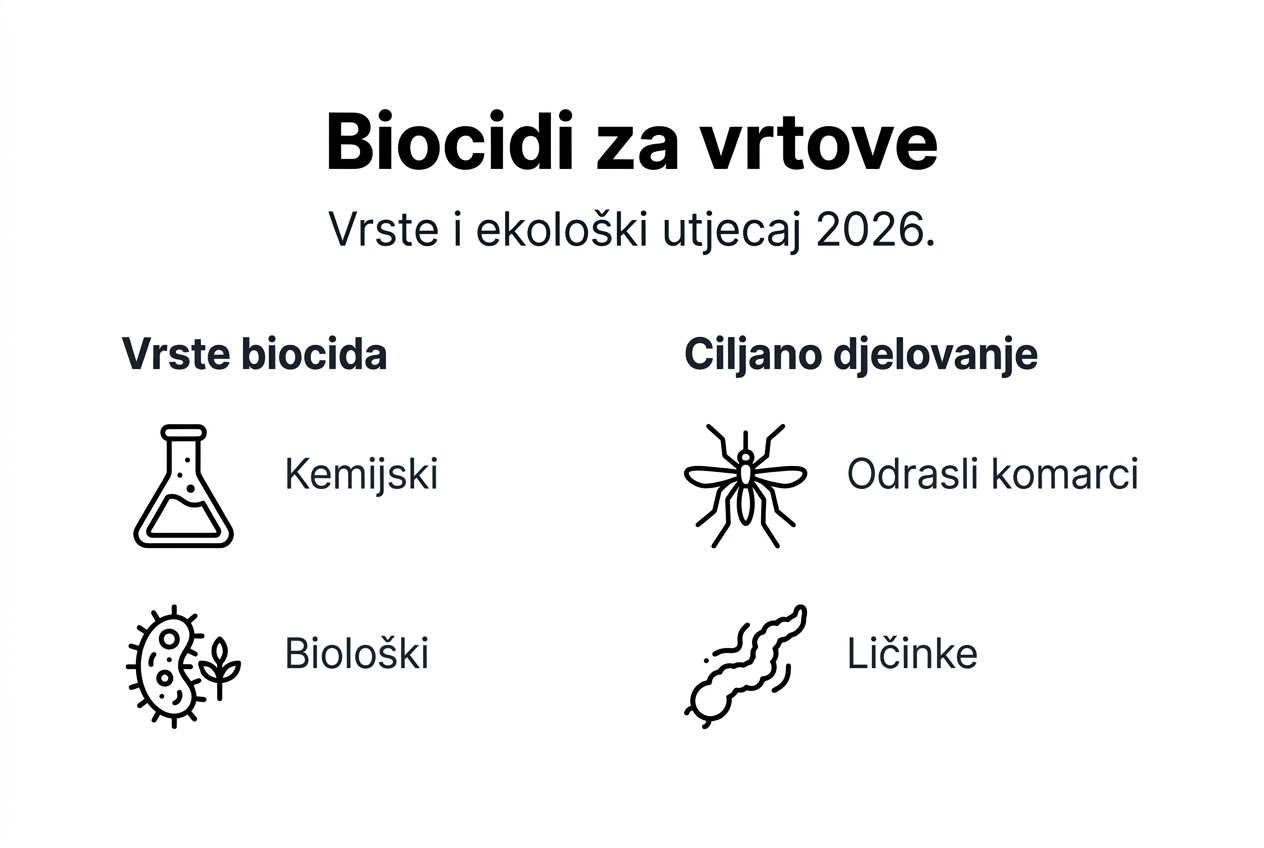 Biocidi za vrtove

Vrste i ekološki utjecaj 2026.

Vrste biocida

Kemijski

Biološki

Ciljano djelovanje

Odrasli komarci

Ličinke