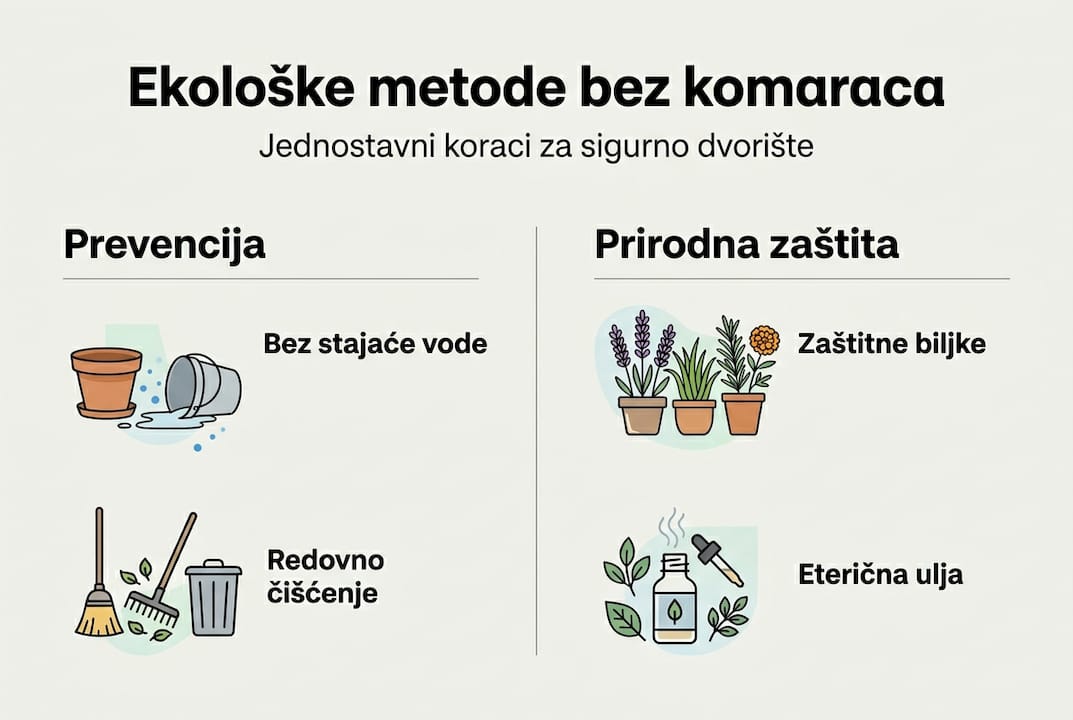 Ekološke metode bez komaraca
Jednostavni koraci za sigurno dvorište

Prevencija

Bez stajaće vode

Redovno čišćenje

Prirodna zaštita

Zaštitne biljke

Eterična ulja