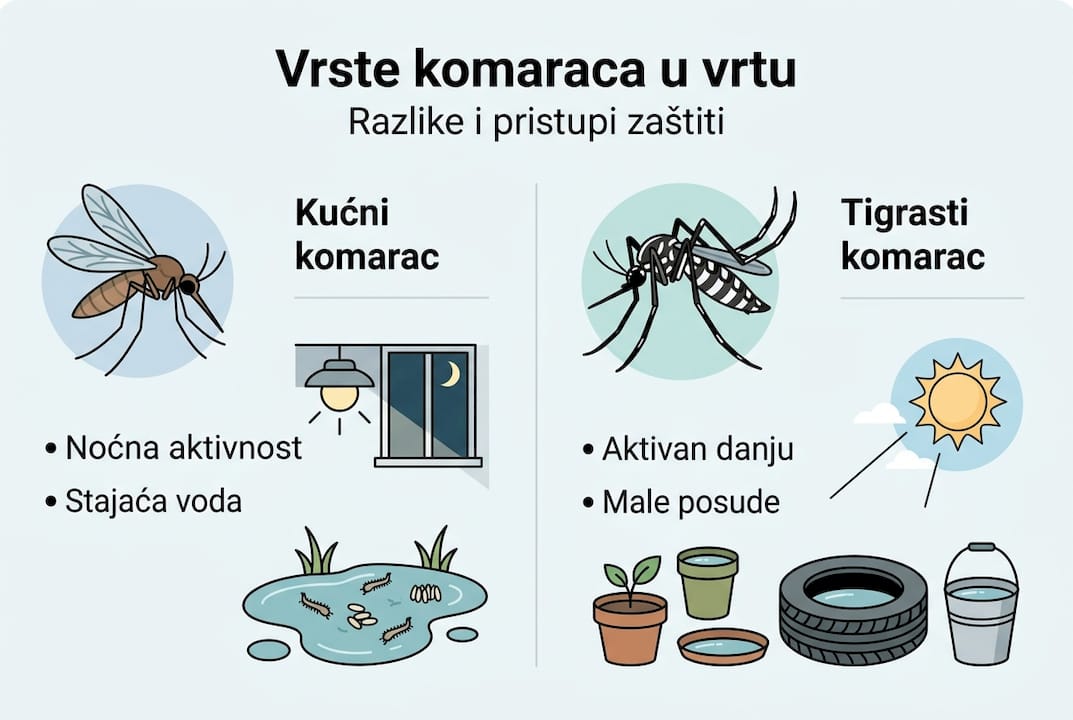 Vrste komaraca u vrtu
Razlike i pristupi zaštiti

Kućni komarac

• Noćna aktivnost
• Stajaća voda

Tigrasti komarac

• Aktivan danju
• Male posude