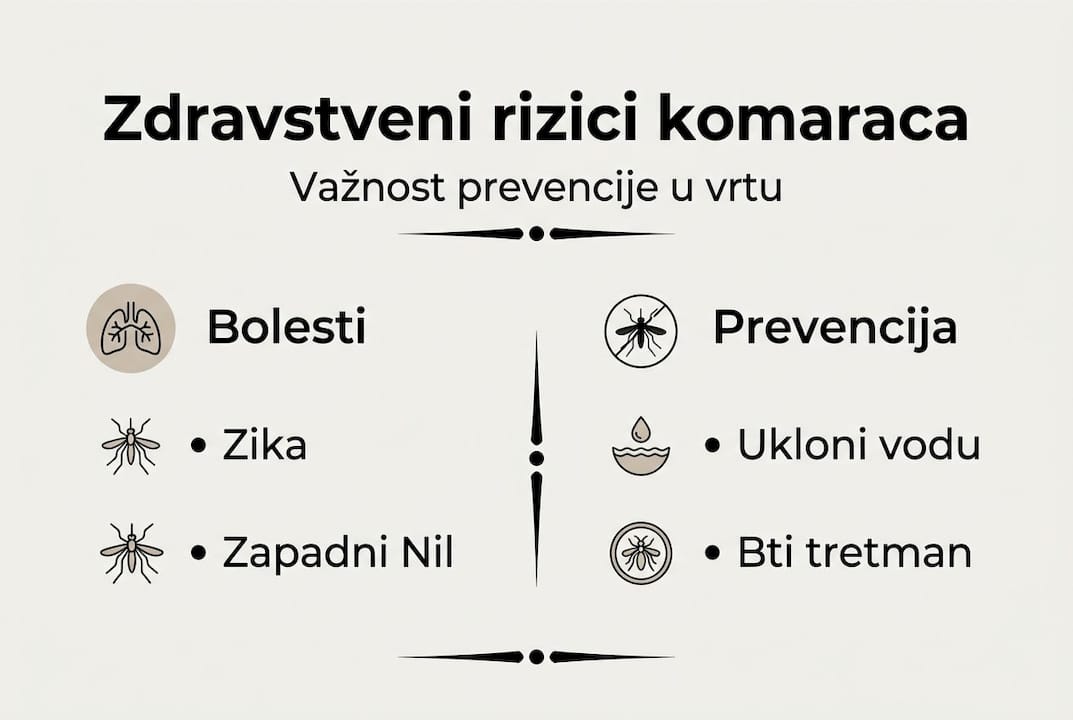 Zdravstveni rizici komaraca

Važnost prevencije u vrtu

Bolesti

• Zika

• Zapadni Nil

Prevencija

• Ukloni vodu

• Bti tretman