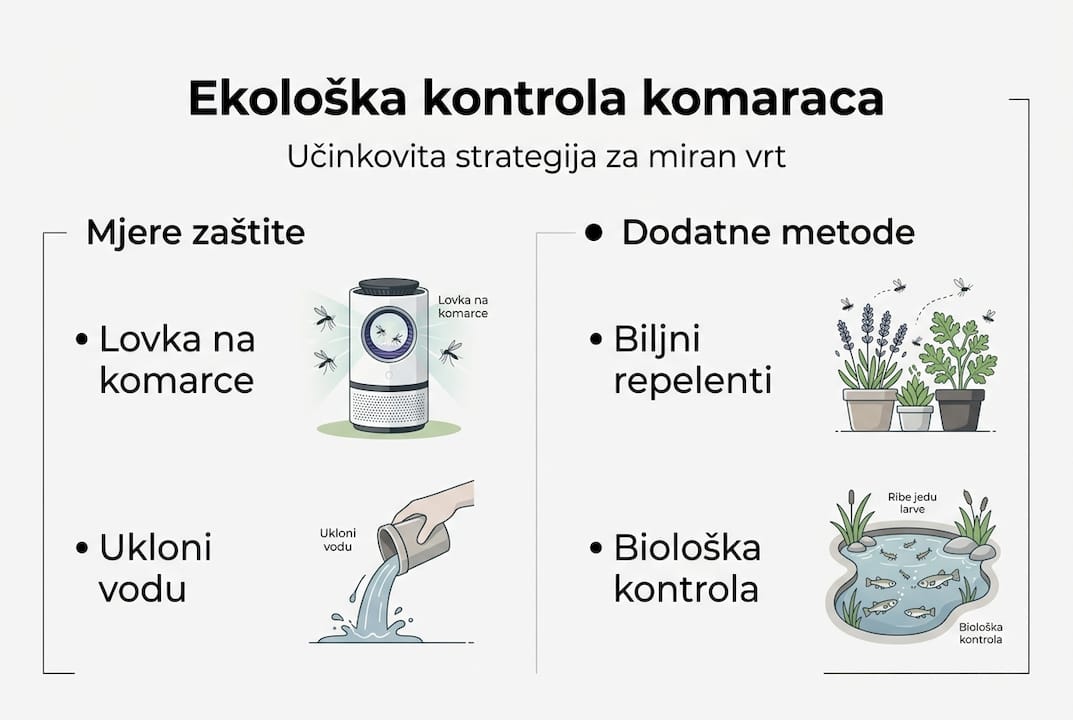 Ekološka kontrola komaraca

Učinkovita strategija za miran vrt

Mjere zaštite

• Lovka na komarce

Lovka na komarce

• Ukloni vodu

Ukloni vodu

• Dodatne metode

• Biljni repelenti

• Biološka kontrola

Ribe jedu larve

Biološka kontrola