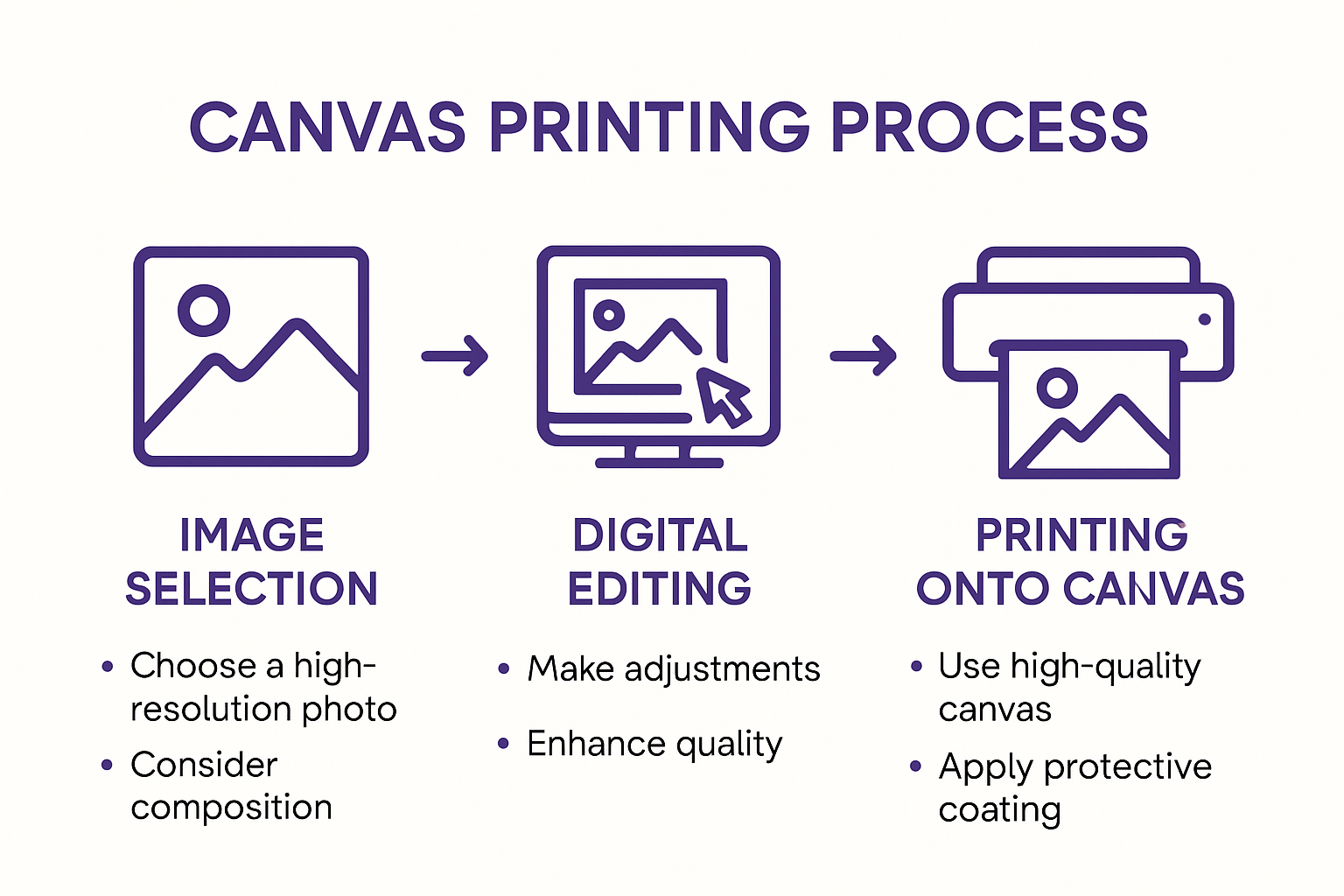 CANVAS PRINTING PROCESS

IMAGE SELECTION

• Choose a high-resolution photo
• Consider composition

DIGITAL EDITING

• Make adjustments
• Enhance quality

PRINTING ONTO CANVAS

• Use high-quality canvas
• Apply protective coating