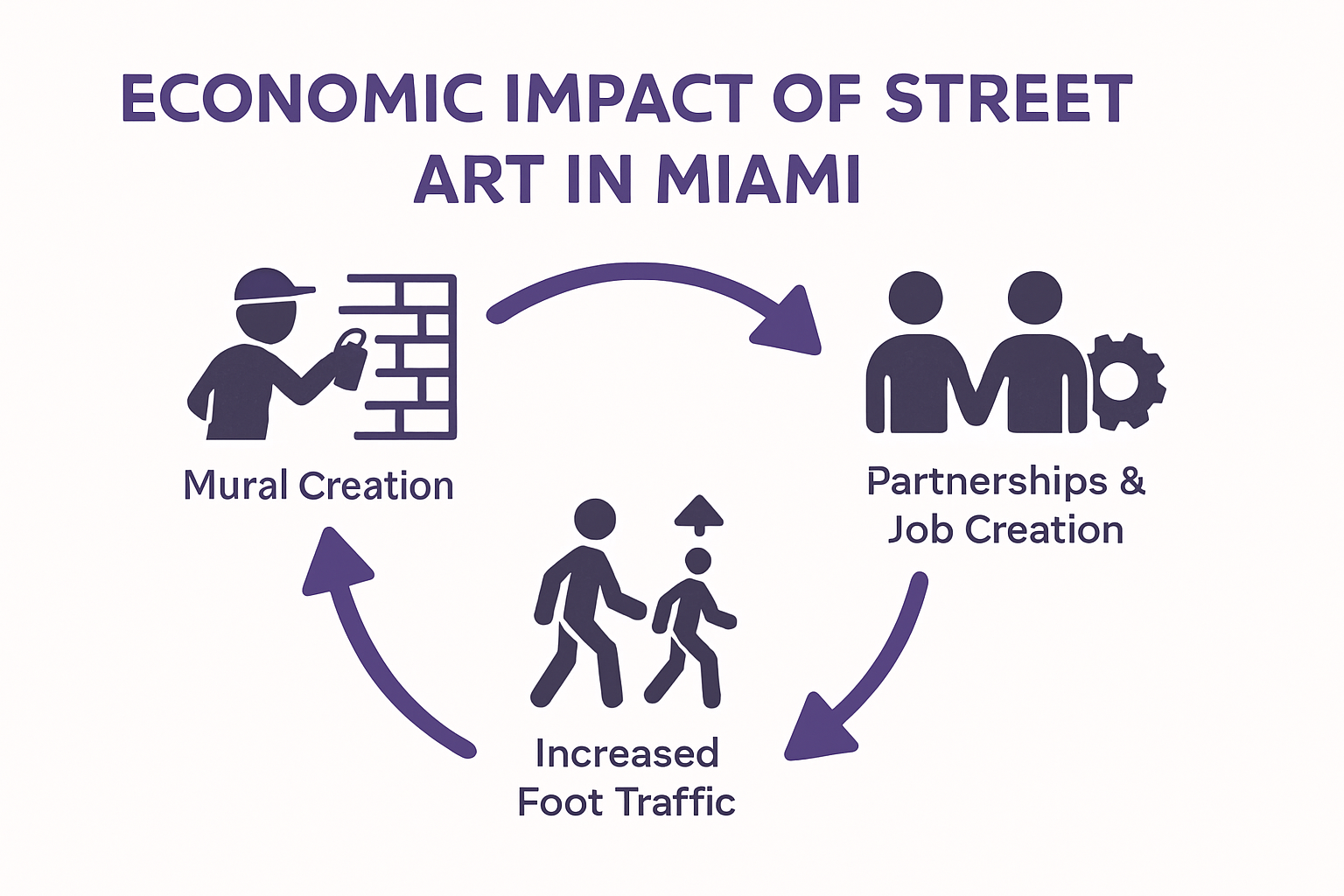 ECONOMIC IMPACT OF STREET ART IN MIAMI

Mural Creation

Partnerships & Job Creation

Increased Foot Traffic