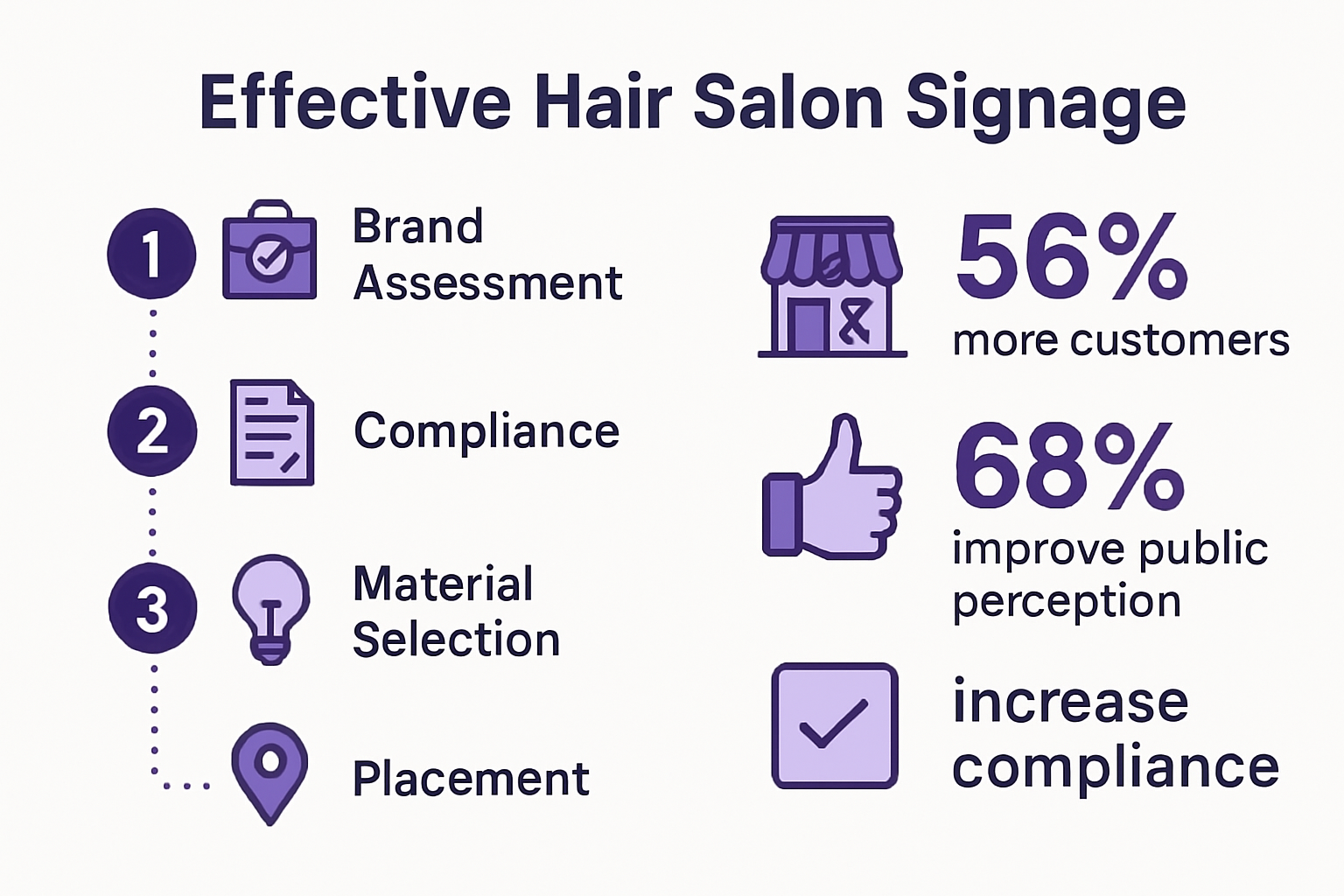 Effective Hair Salon Signage

1 Brand Assessment

2 Compliance

3 Material Selection

Placement

56%
more customers

68%
improve public perception

increase compliance