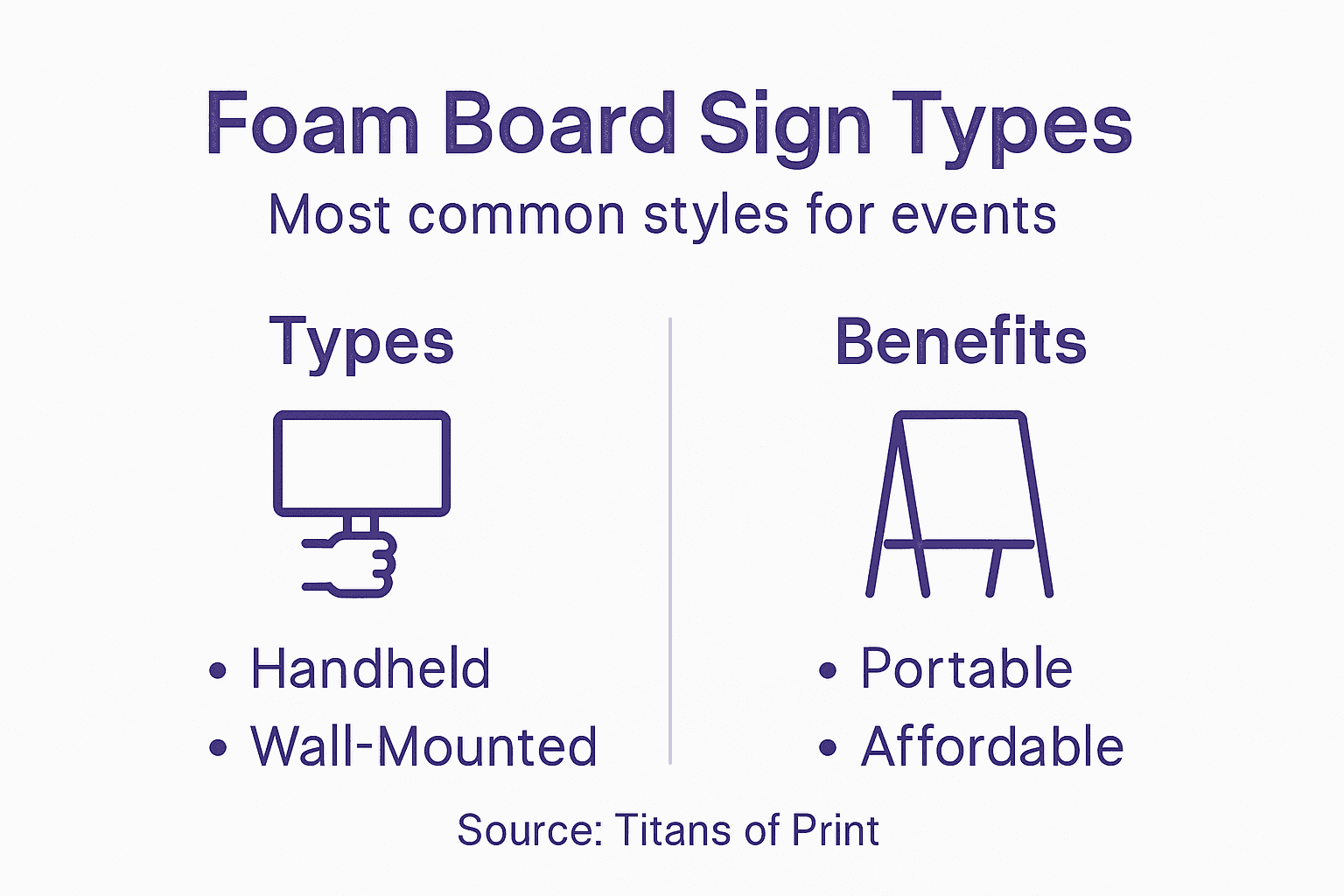 Foam Board Sign Types

Most common styles for events

Types

• Handheld
• Wall-Mounted

Benefits

• Portable
• Affordable

Source: Titans of Print