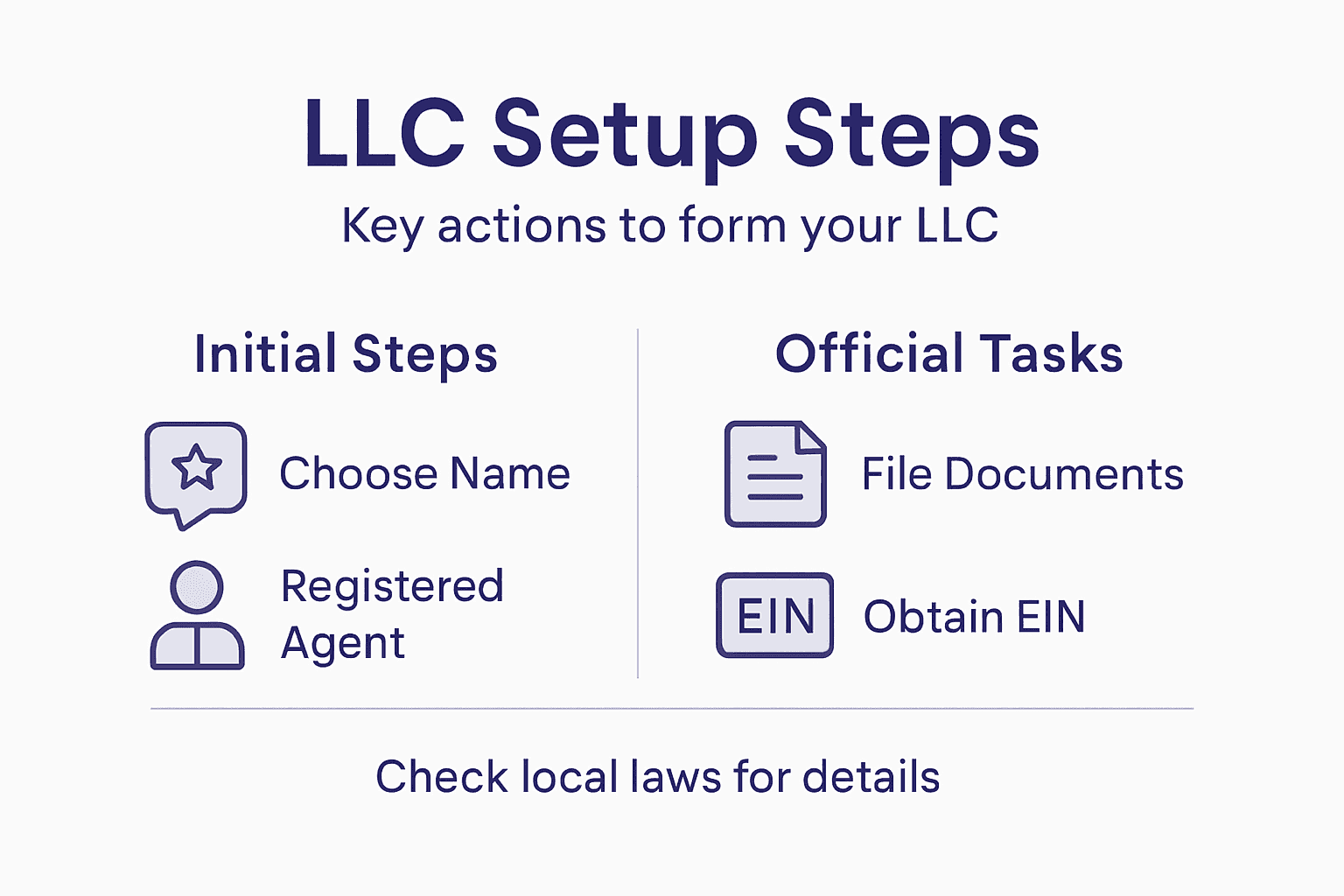 LLC Setup Steps

Key actions to form your LLC

Initial Steps

Choose Name

Registered Agent

Official Tasks

File Documents

EIN

Obtain EIN

Check local laws for details