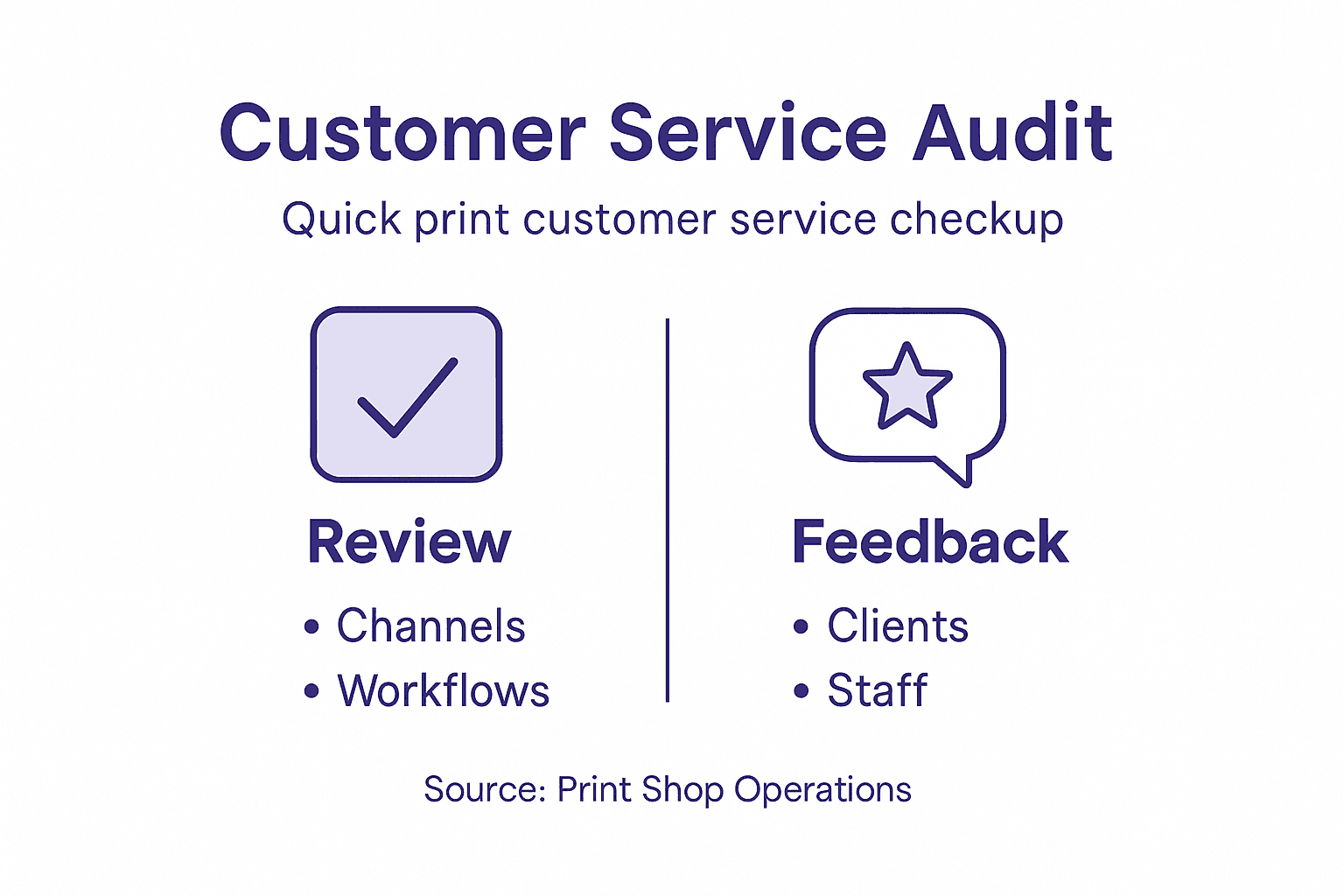 Customer Service Audit

Quick print customer service checkup

Review

• Channels
• Workflows

Feedback

• Clients
• Staff

Source: Print Shop Operations