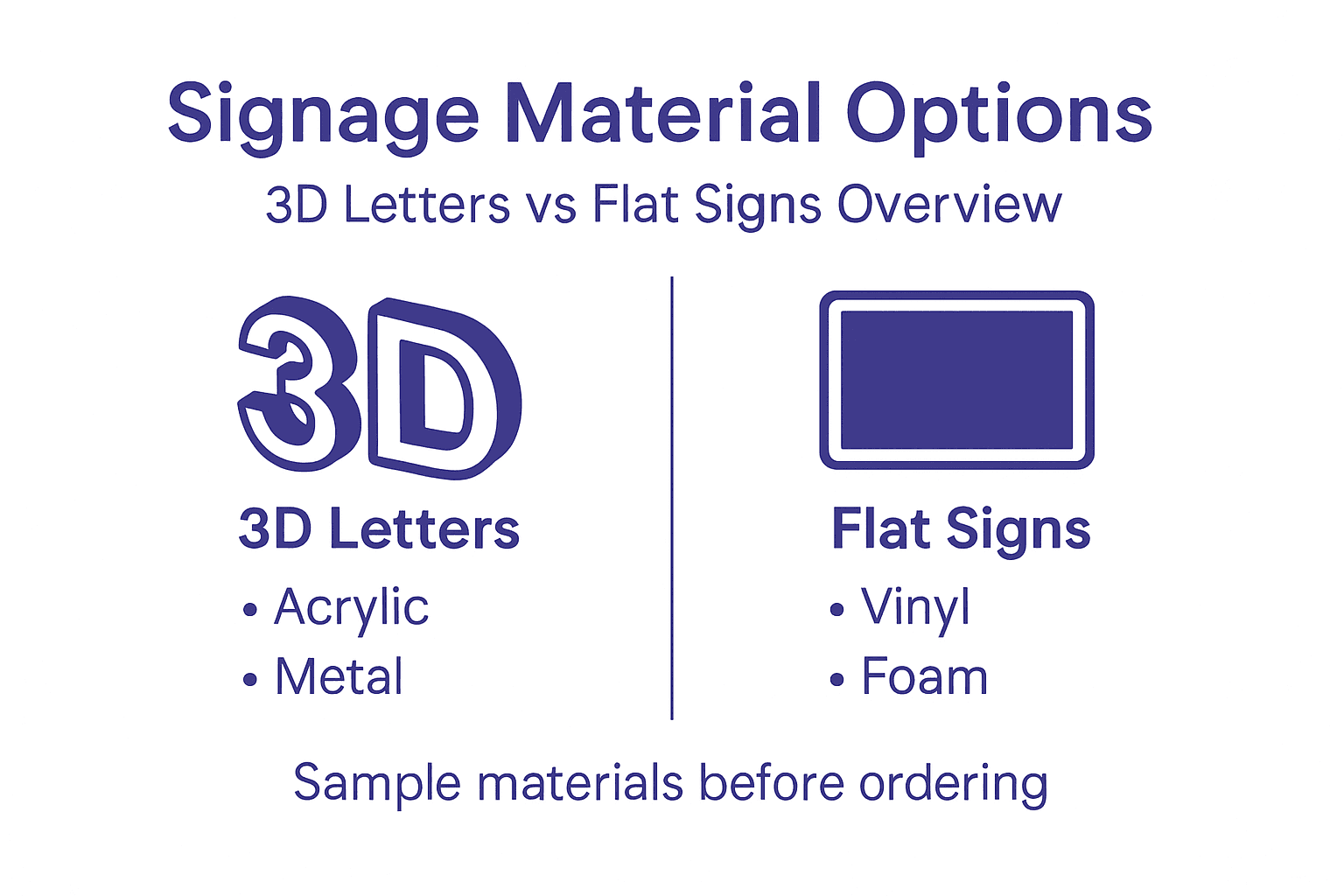 Signage Material Options

3D Letters vs Flat Signs Overview

3D

3D Letters

• Acrylic
• Metal

Flat Signs

• Vinyl
• Foam

Sample materials before ordering