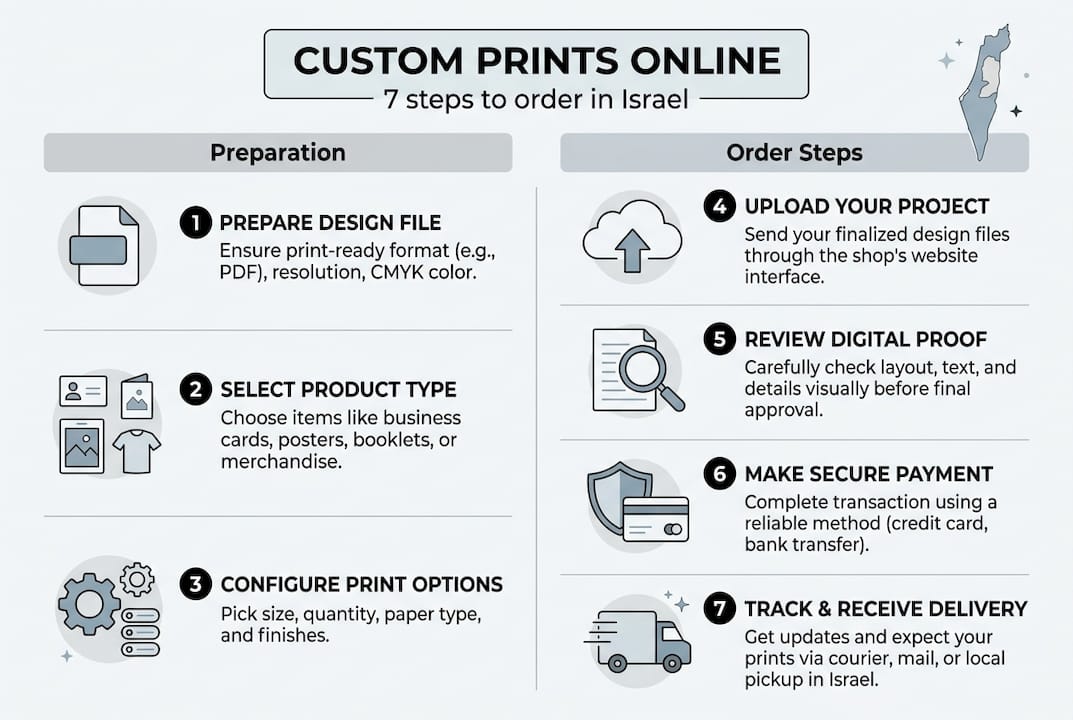 CUSTOM PRINTS ONLINE
7 steps to order in Israel

Preparation

1 PREPARE DESIGN FILE
Ensure print-ready format (e.g., PDF), resolution, CMYK color.

2 SELECT PRODUCT TYPE
Choose items like business cards, posters, booklets, or merchandise.

3 CONFIGURE PRINT OPTIONS
Pick size, quantity, paper type, and finishes.

Order Steps

4 UPLOAD YOUR PROJECT
Send your finalized design files through the shop's website interface.

5 REVIEW DIGITAL PROOF
Carefully check layout, text, and details visually before final approval.

6 MAKE SECURE PAYMENT
Complete transaction using a reliable method (credit card, bank transfer).

7 TRACK & RECEIVE DELIVERY
Get updates and expect your prints via courier, mail, or local pickup in Israel.