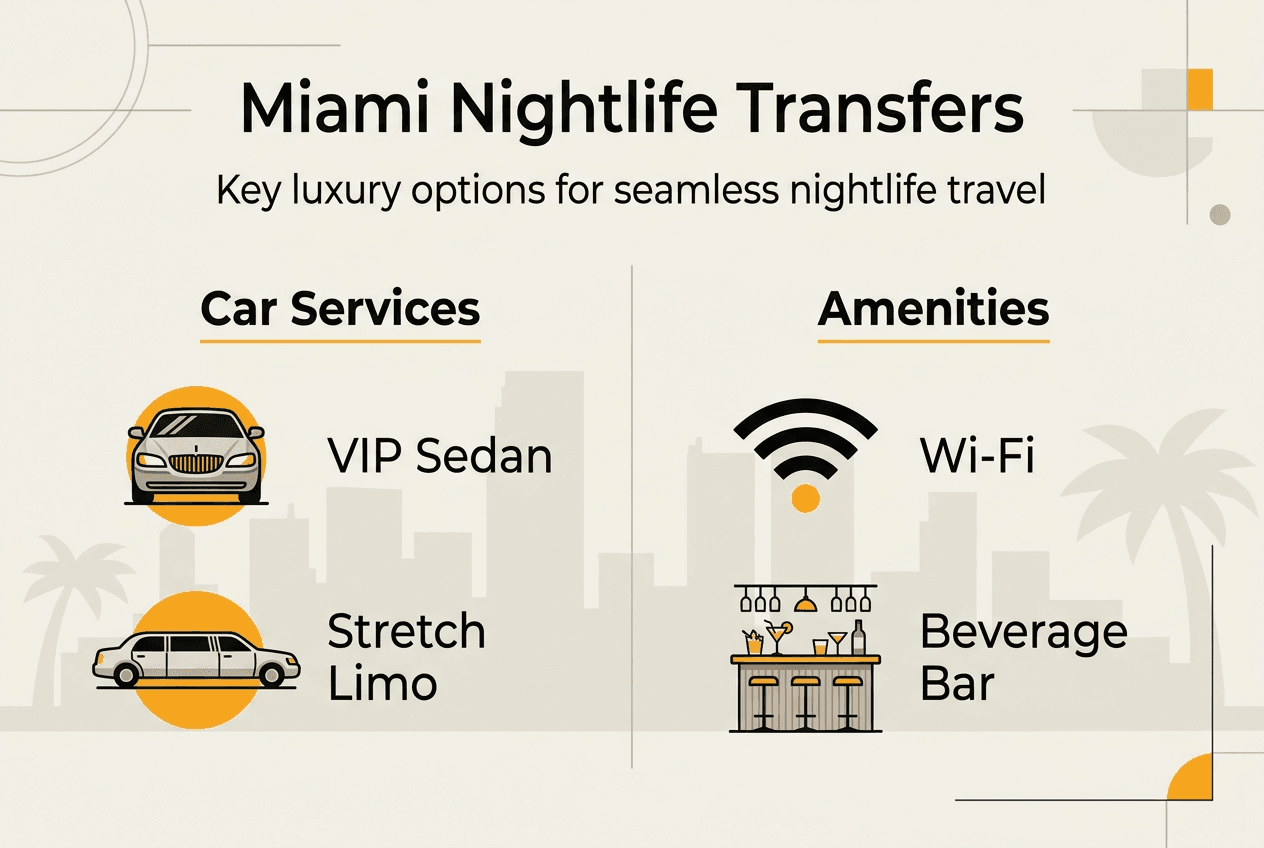 Miami Nightlife Transfers

Key luxury options for seamless nightlife travel

Car Services

VIP Sedan

Stretch Limo

Amenities

Wi-Fi

Beverage Bar