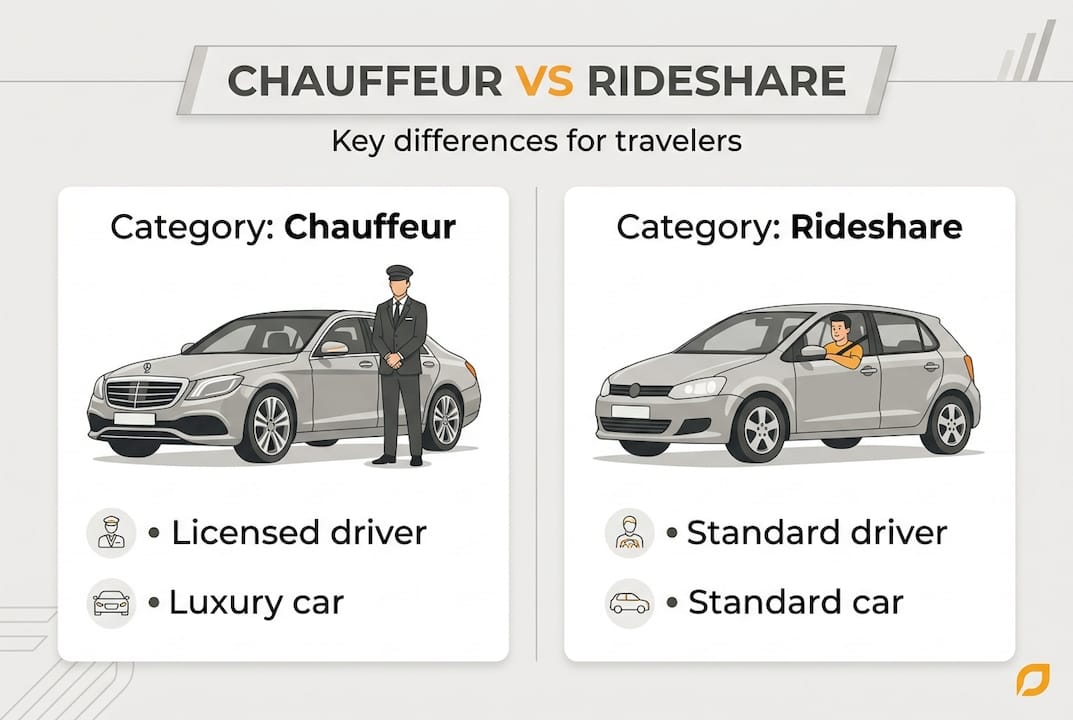 CHAUFFEUR VS RIDESHARE

Key differences for travelers

Category: Chauffeur

• Licensed driver

• Luxury car

Category: Rideshare

• Standard driver

• Standard car