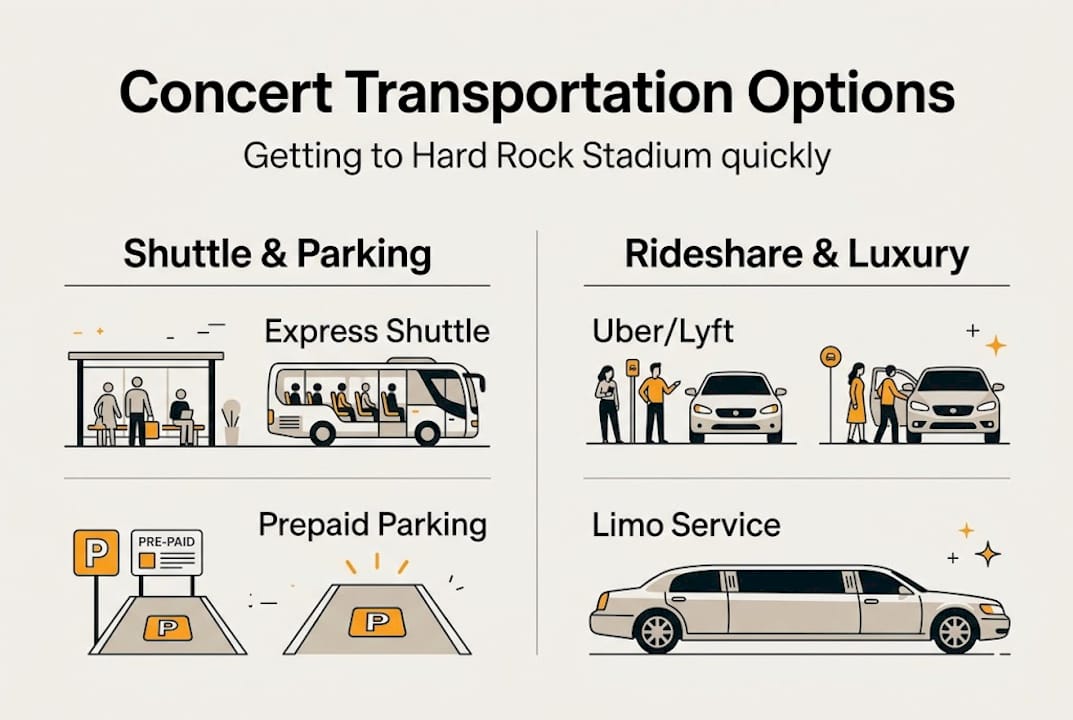 Concert Transportation Options

Getting to Hard Rock Stadium quickly

Shuttle & Parking

Express Shuttle

Prepaid Parking

P

PRE-PAID

P

P

Rideshare & Luxury

Uber/Lyft

Limo Service