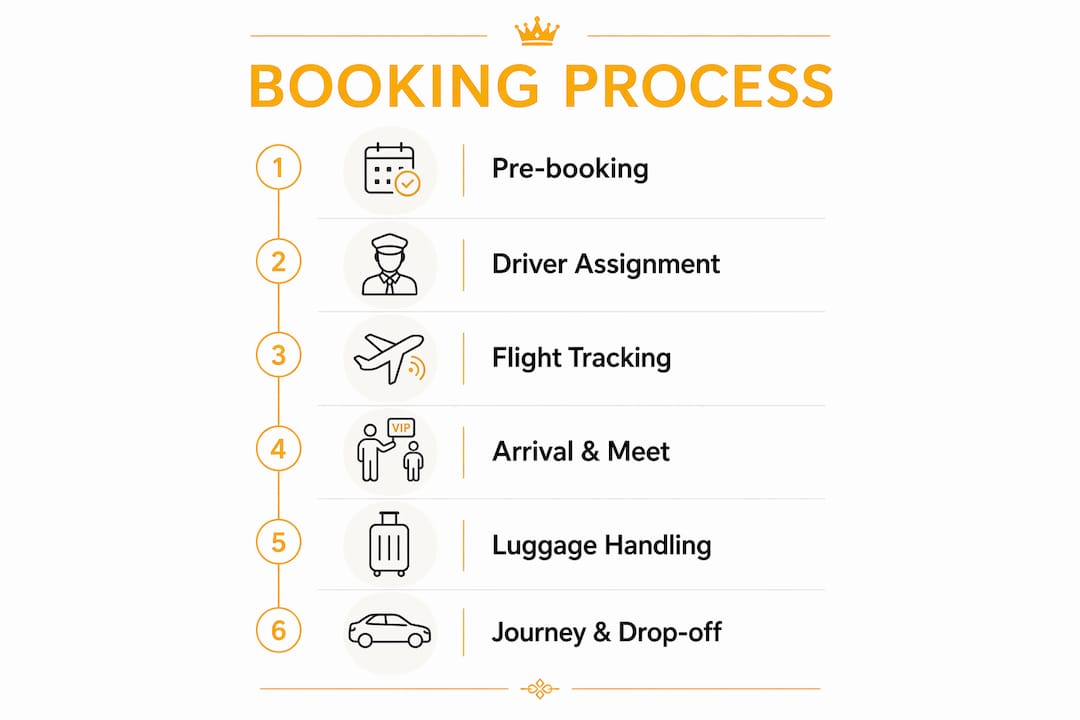 BOOKING PROCESS

1 Pre-booking

2 Driver Assignment

3 Flight Tracking

4 VIP Arrival & Meet

5 Luggage Handling

6 Journey & Drop-off