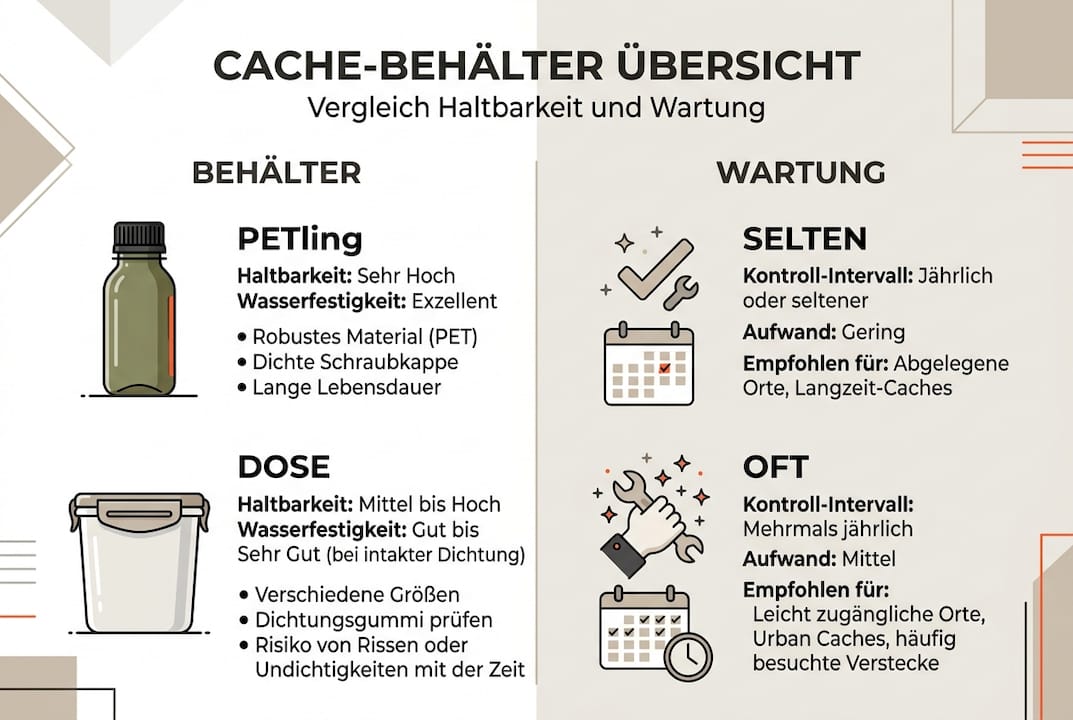 CACHE-BEHÄLTER ÜBERSICHT
Vergleich Haltbarkeit und Wartung

BEHÄLTER

PETling
Haltbarkeit: Sehr Hoch
Wasserfestigkeit: Exzellent
• Robustes Material (PET)
• Dichte Schraubkappe
• Lange Lebensdauer

DOSE
Haltbarkeit: Mittel bis Hoch
Wasserfestigkeit: Gut bis Sehr Gut (bei intakter Dichtung)
• Verschiedene Größen
• Dichtungsgummi prüfen
• Risiko von Rissen oder Undichtigkeiten mit der Zeit

WARTUNG

SELTEN
Kontroll-Intervall: Jährlich oder seltener
Aufwand: Gering
Empfohlen für: Abgelegene Orte, Langzeit-Caches

OFT
Kontroll-Intervall: Mehrmals jährlich
Aufwand: Mittel
Empfohlen für: Leicht zugängliche Orte, Urban Caches, häufig besuchte Verstecke