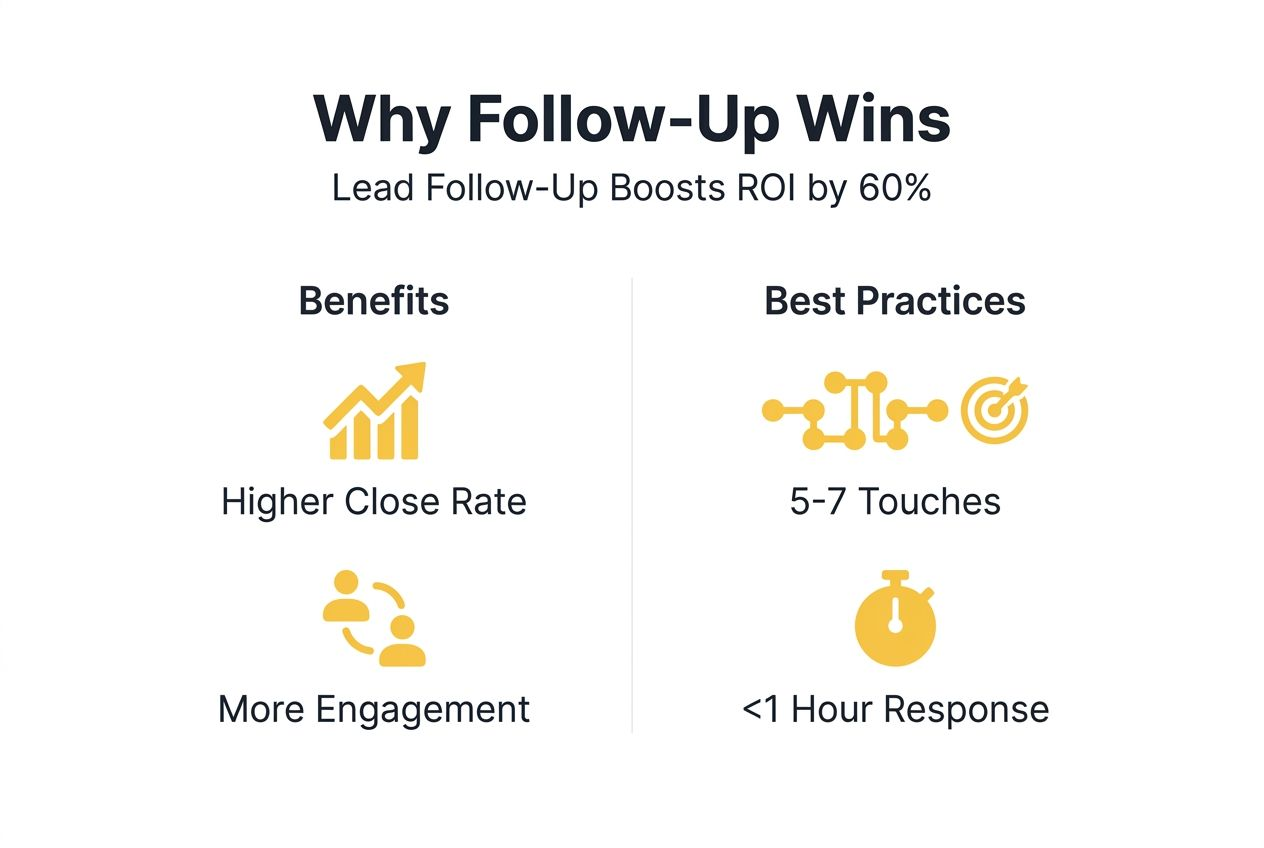 Why Follow-Up Wins

Lead Follow-Up Boosts ROI by 60%

Benefits

Higher Close Rate

More Engagement

Best Practices

5-7 Touches

<1 Hour Response