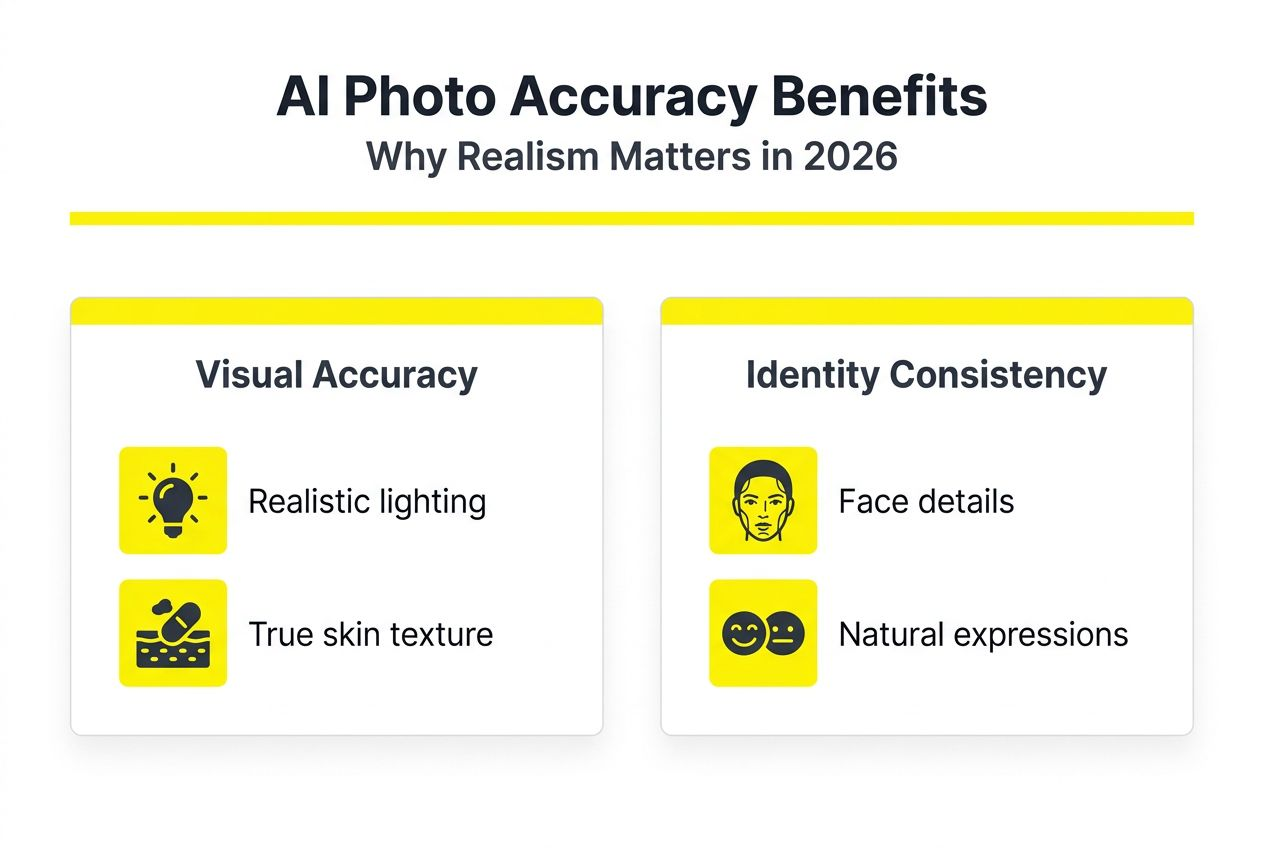 AI Photo Accuracy Benefits
Why Realism Matters in 2026

Visual Accuracy

Realistic lighting

True skin texture

Identity Consistency

Face details

Natural expressions