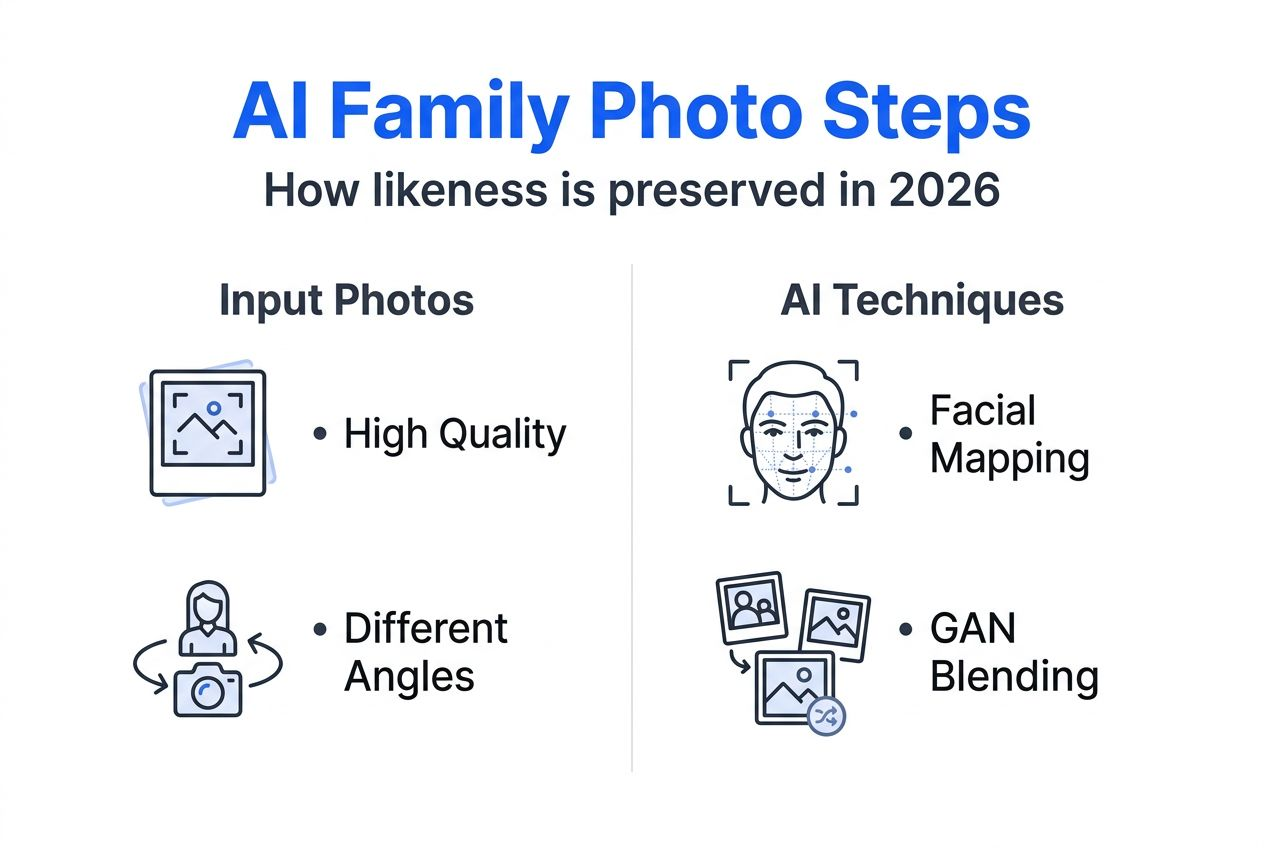 AI Family Photo Steps

How likeness is preserved in 2026

Input Photos

• High Quality

• Different Angles

AI Techniques

• Facial Mapping

• GAN Blending