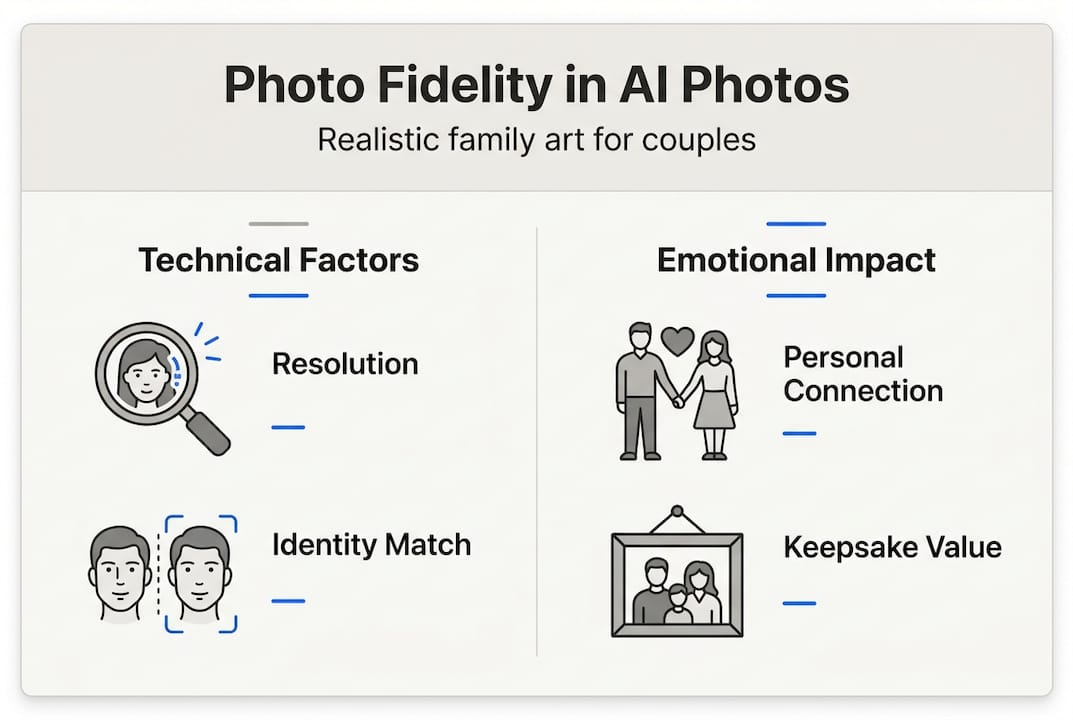 Photo Fidelity in AI Photos

Realistic family art for couples

Technical Factors

Resolution

Identity Match

Emotional Impact

Personal Connection

Keepsake Value