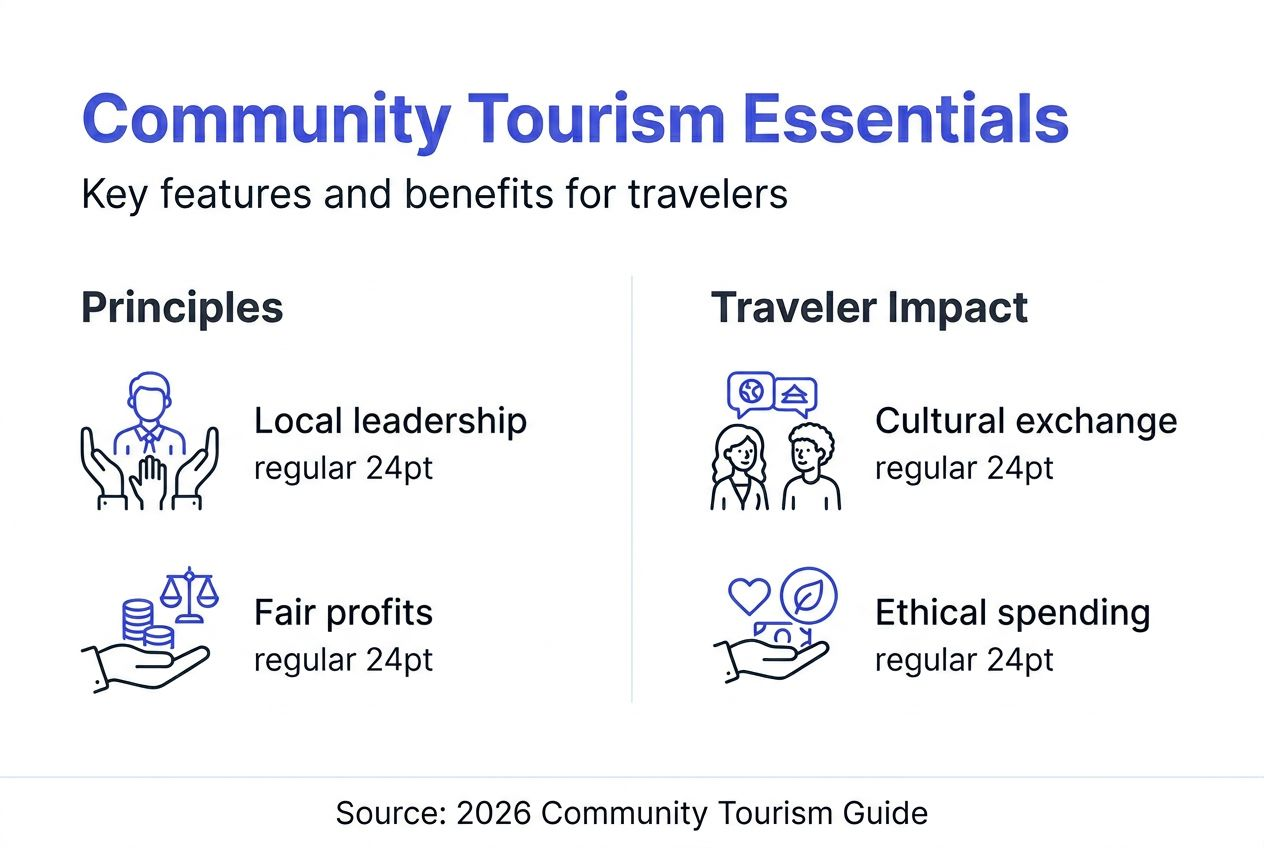 Community Tourism Essentials

Key features and benefits for travelers

Principles

Local leadership
regular 24pt

Fair profits
regular 24pt

Traveler Impact

Cultural exchange
regular 24pt

Ethical spending
regular 24pt

Source: 2026 Community Tourism Guide