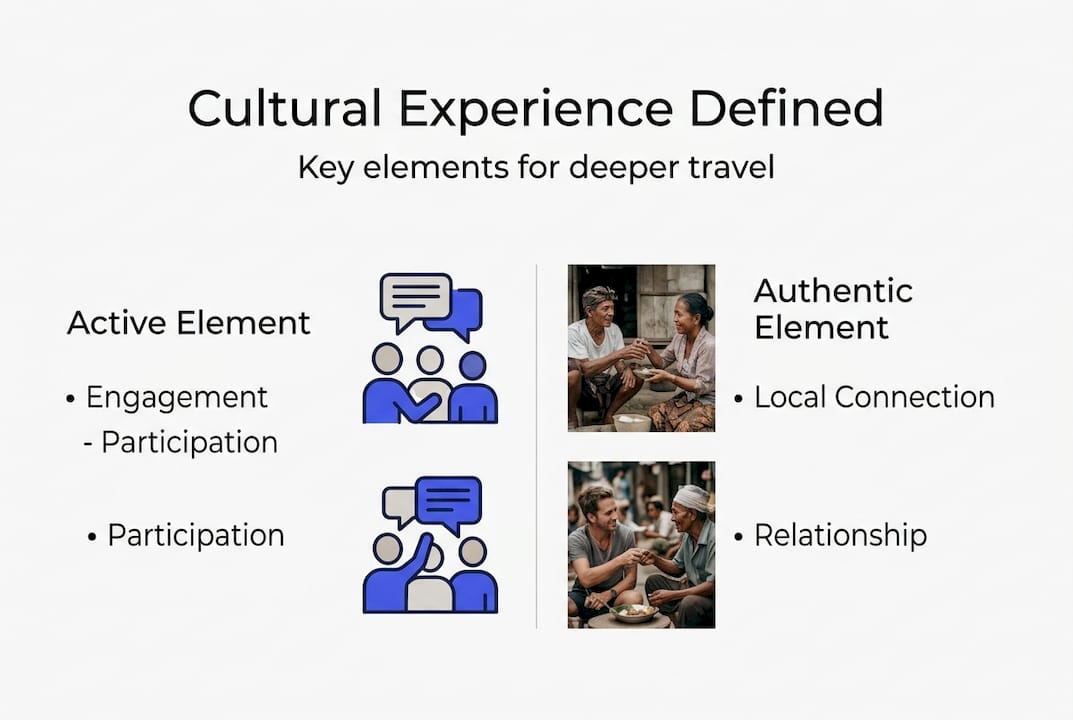 Cultural Experience Defined

Key elements for deeper travel

Active Element

• Engagement
- Participation

• Participation

Authentic Element

• Local Connection

• Relationship