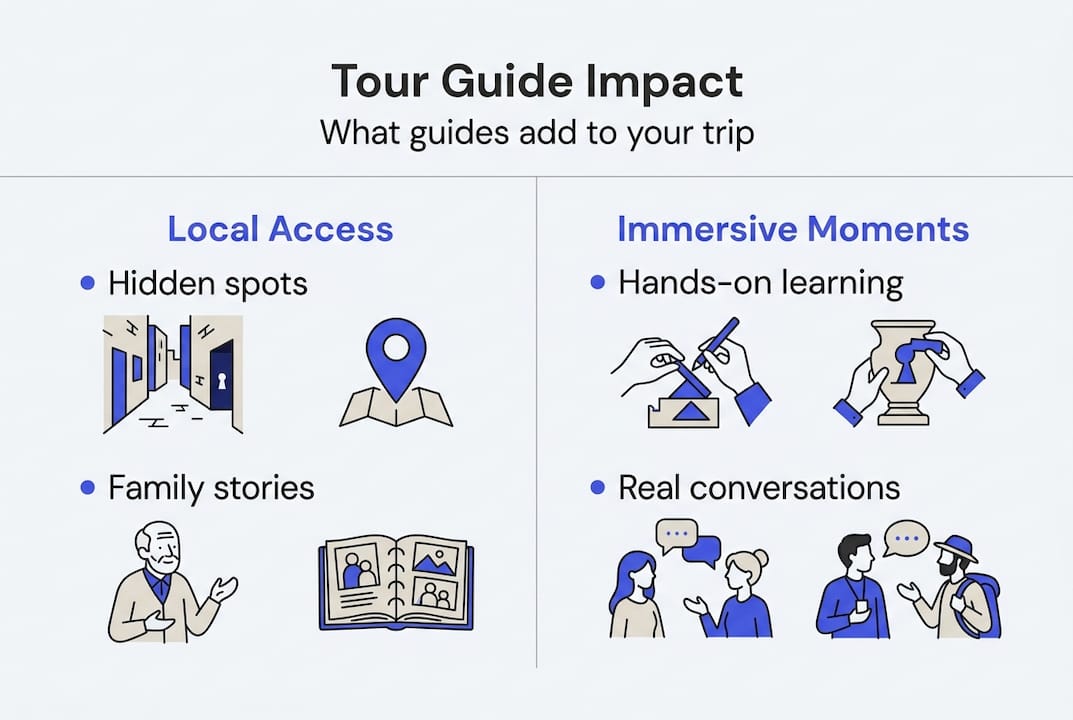 Tour Guide Impact
What guides add to your trip

Local Access
• Hidden spots
• Family stories

Immersive Moments
• Hands-on learning
• Real conversations