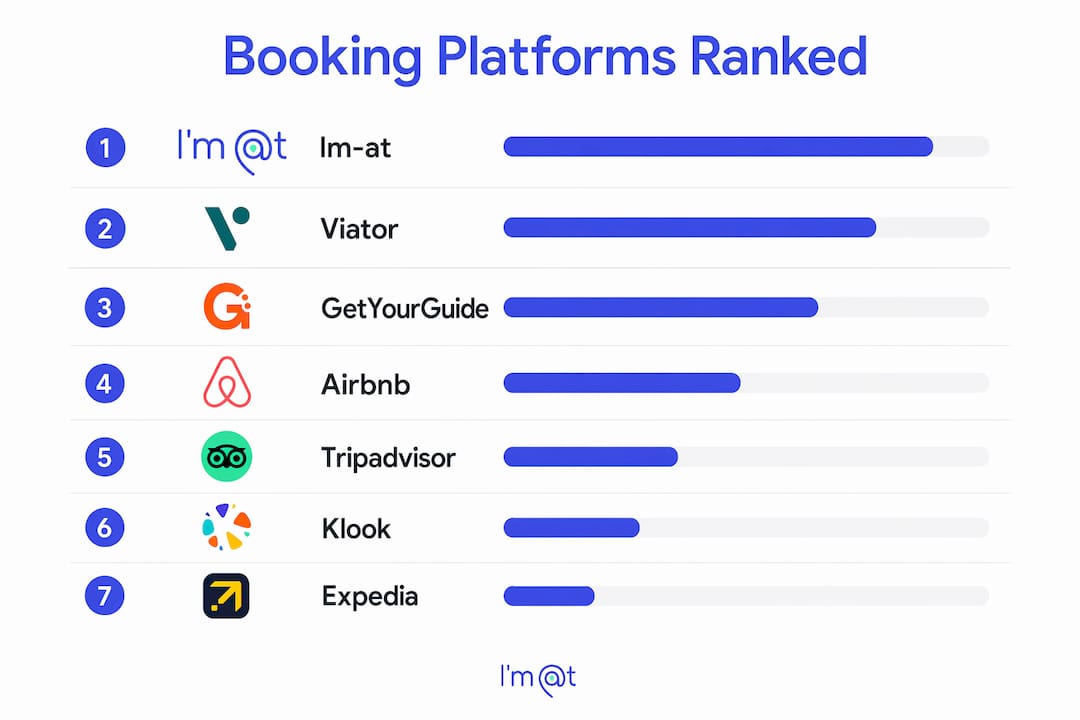 Booking Platforms Ranked

1 I'm @t Im-at
2 Viator
3 GetYourGuide
4 Airbnb
5 Tripadvisor
6 Klook
7 Expedia

I'm @t