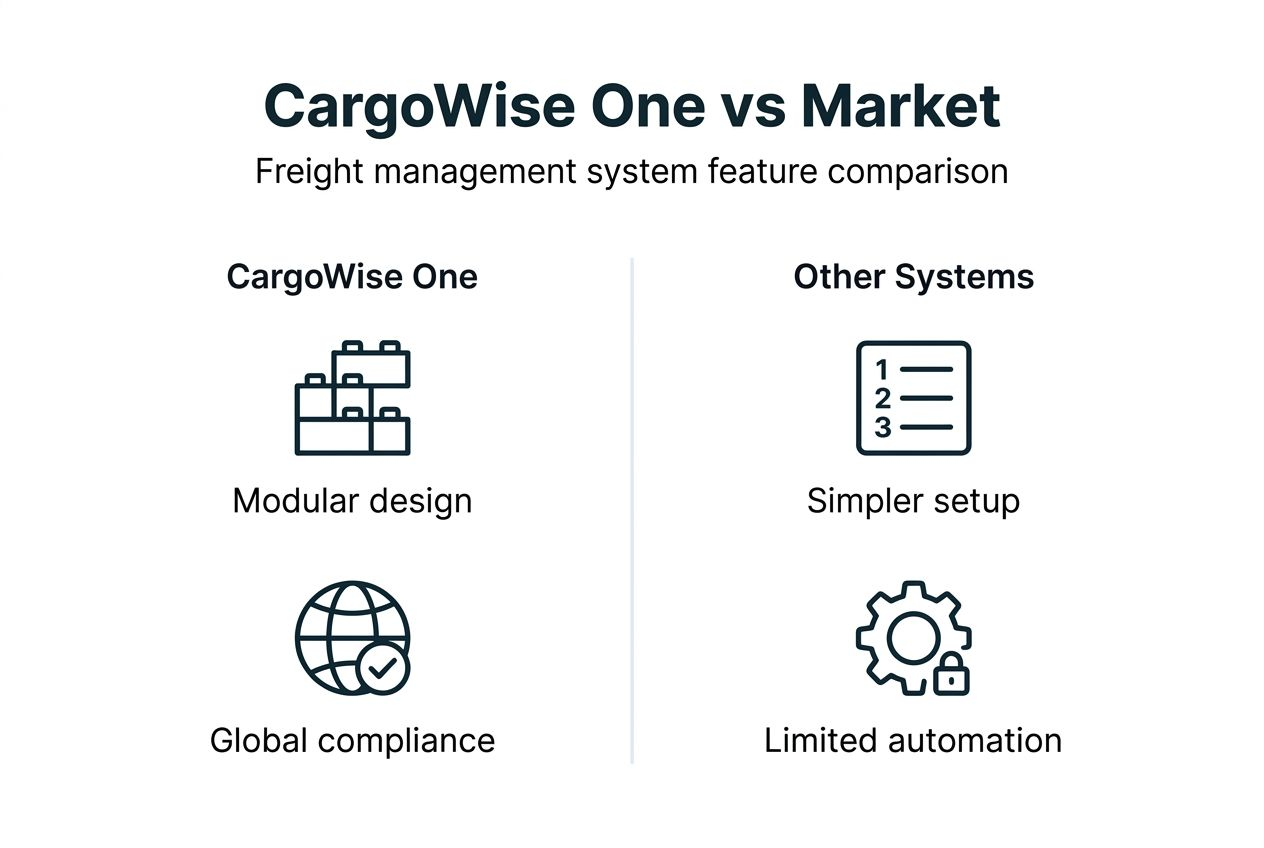 CargoWise One vs Market

Freight management system feature comparison

CargoWise One

Modular design

Global compliance

Other Systems

1
2
3

Simpler setup

Limited automation