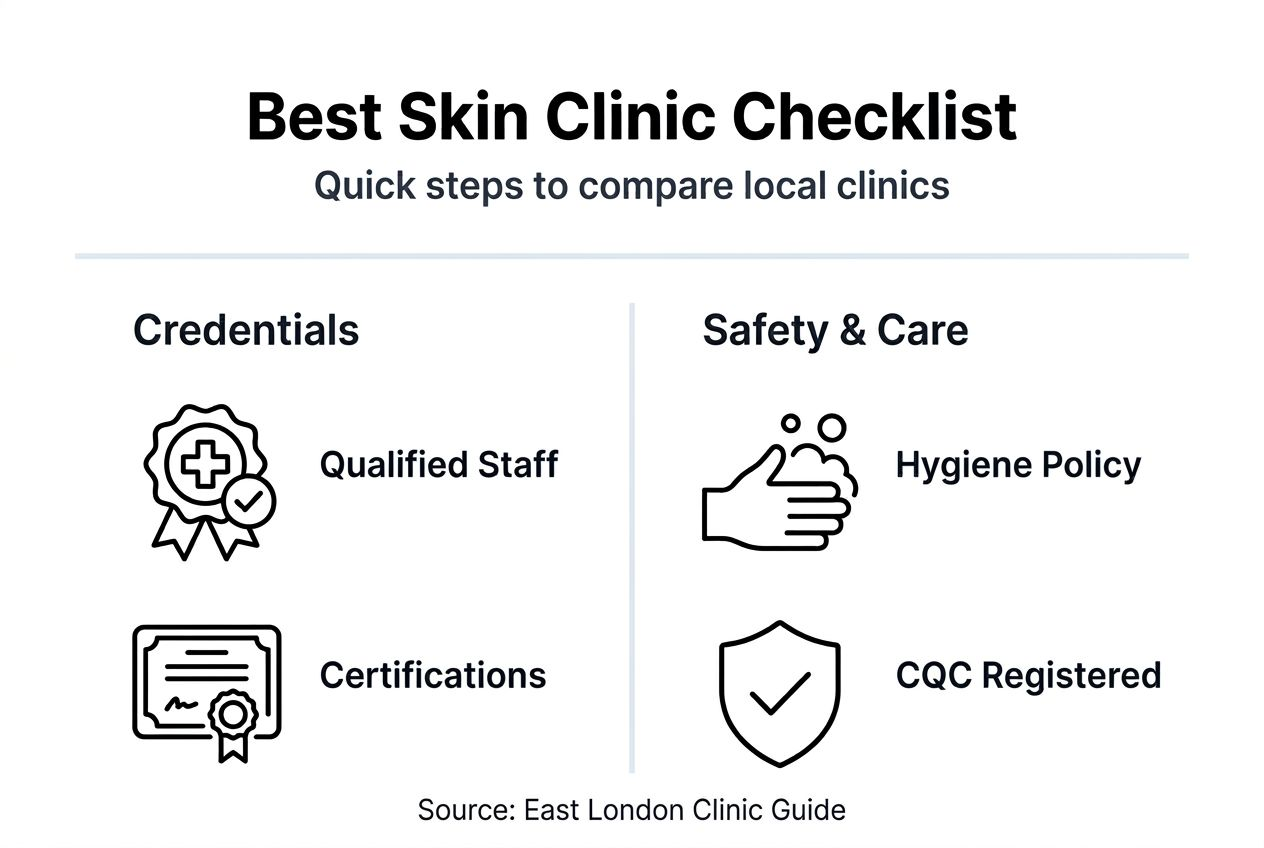 Best Skin Clinic Checklist

Quick steps to compare local clinics

Credentials

Qualified Staff

Certifications

Safety & Care

Hygiene Policy

CQC Registered

Source: East London Clinic Guide