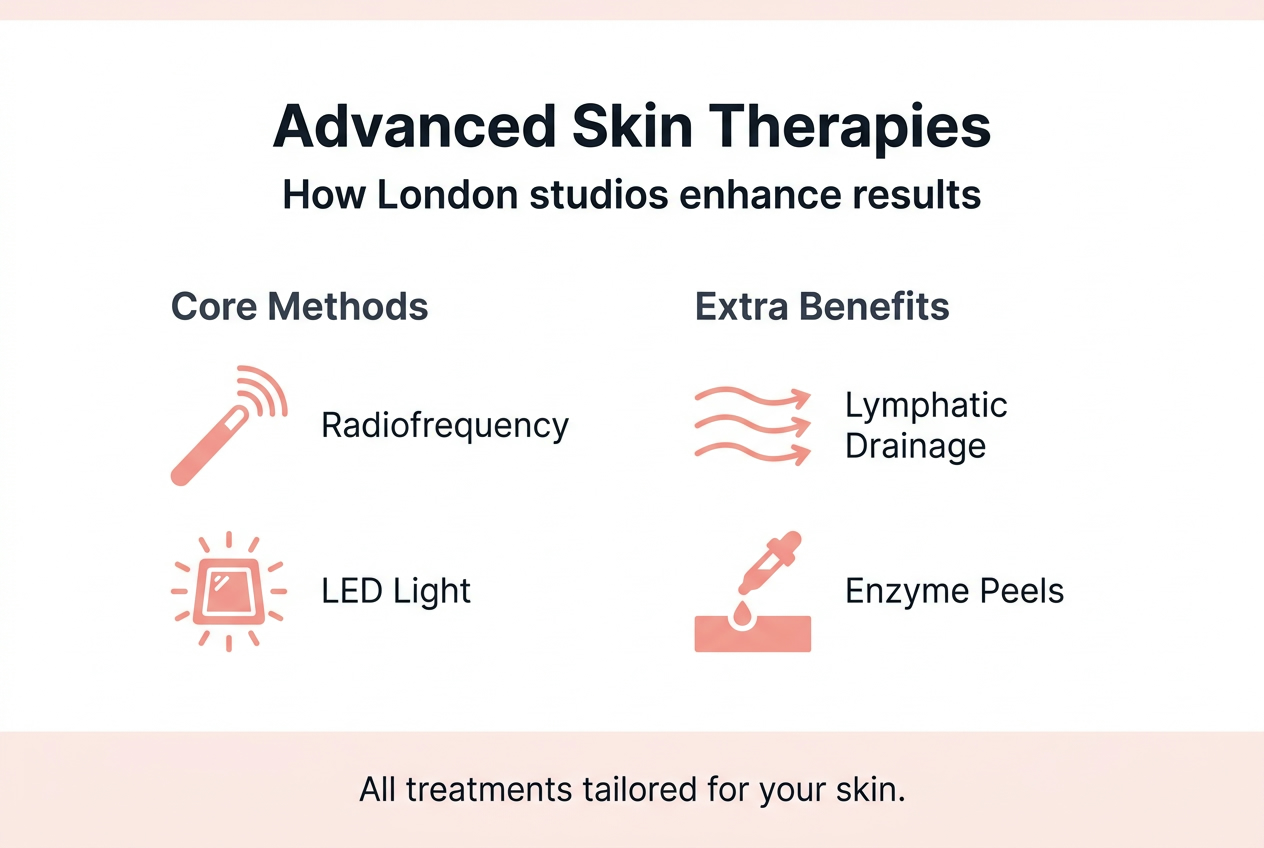 Advanced Skin Therapies
How London studios enhance results

Core Methods

Radiofrequency

LED Light

Extra Benefits

Lymphatic Drainage

Enzyme Peels

All treatments tailored for your skin.