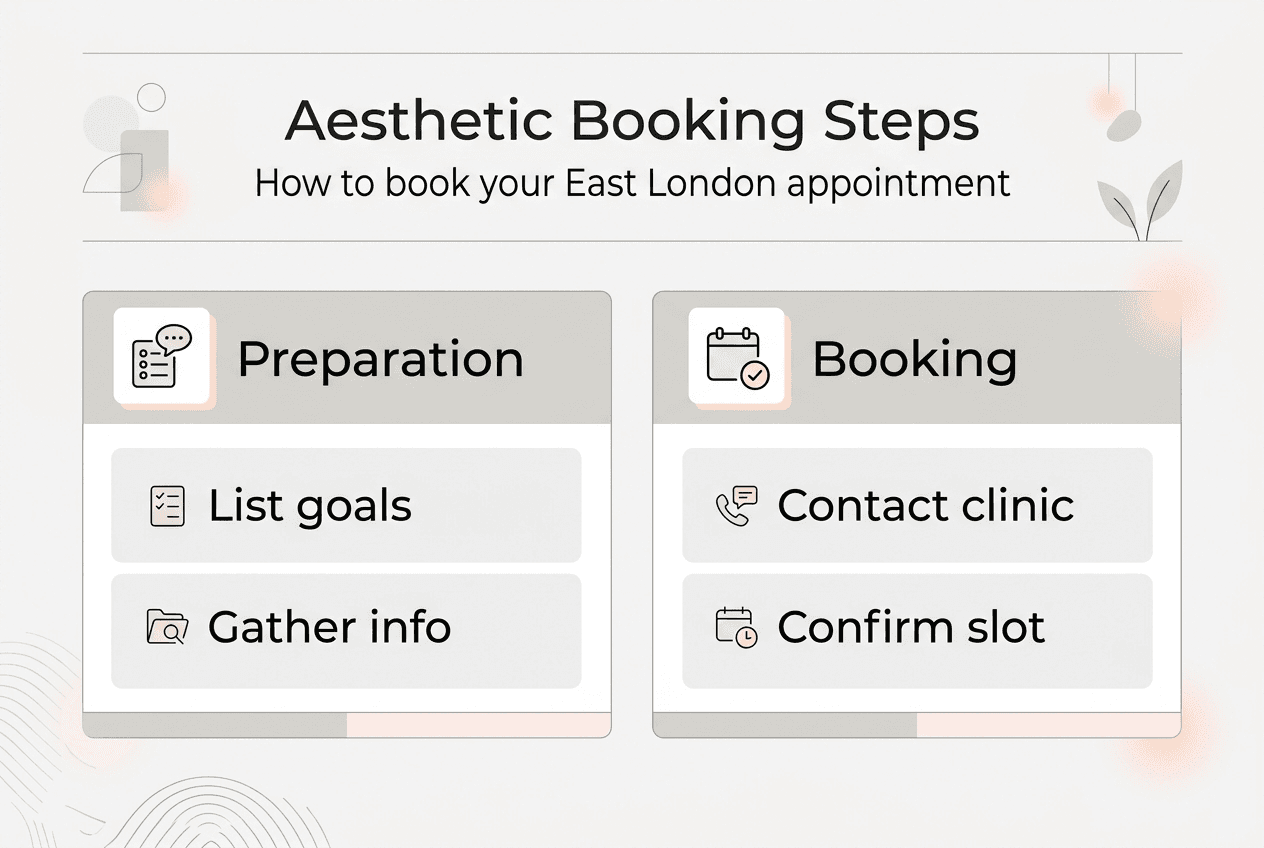 Aesthetic Booking Steps
How to book your East London appointment

Preparation

List goals

Gather info

Booking

Contact clinic

Confirm slot