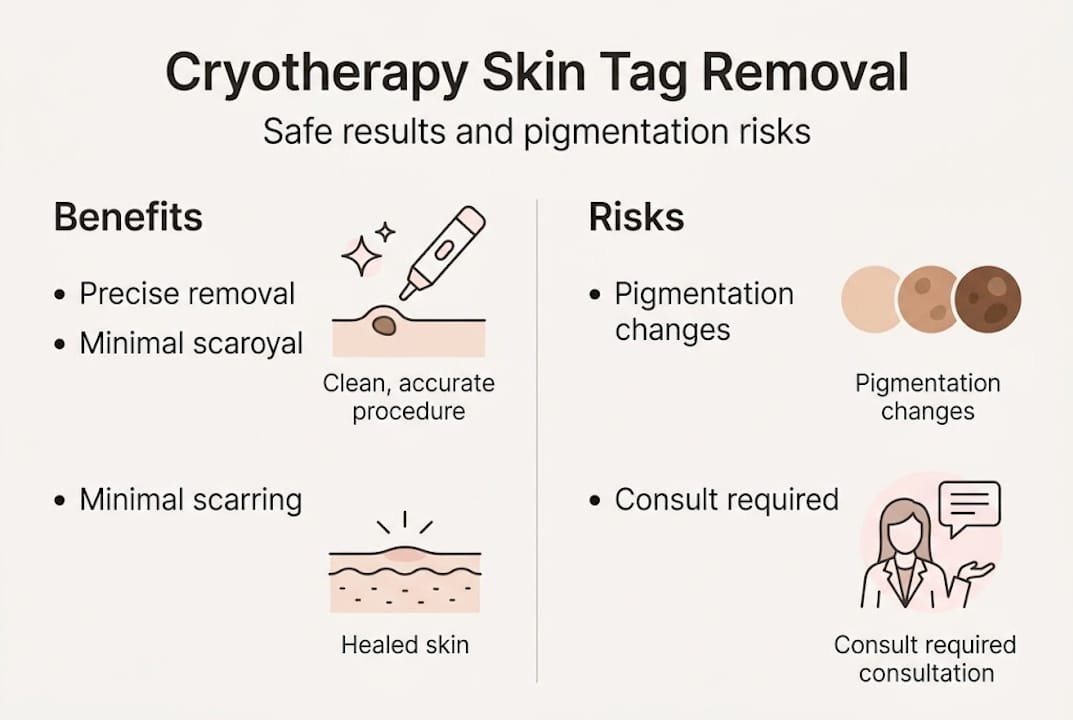 Cryotherapy Skin Tag Removal

Safe results and pigmentation risks

Benefits

• Precise removal
• Minimal scaroyal

Clean, accurate procedure

• Minimal scarring

Healed skin

Risks

• Pigmentation changes

Pigmentation changes

• Consult required

Consult required consultation