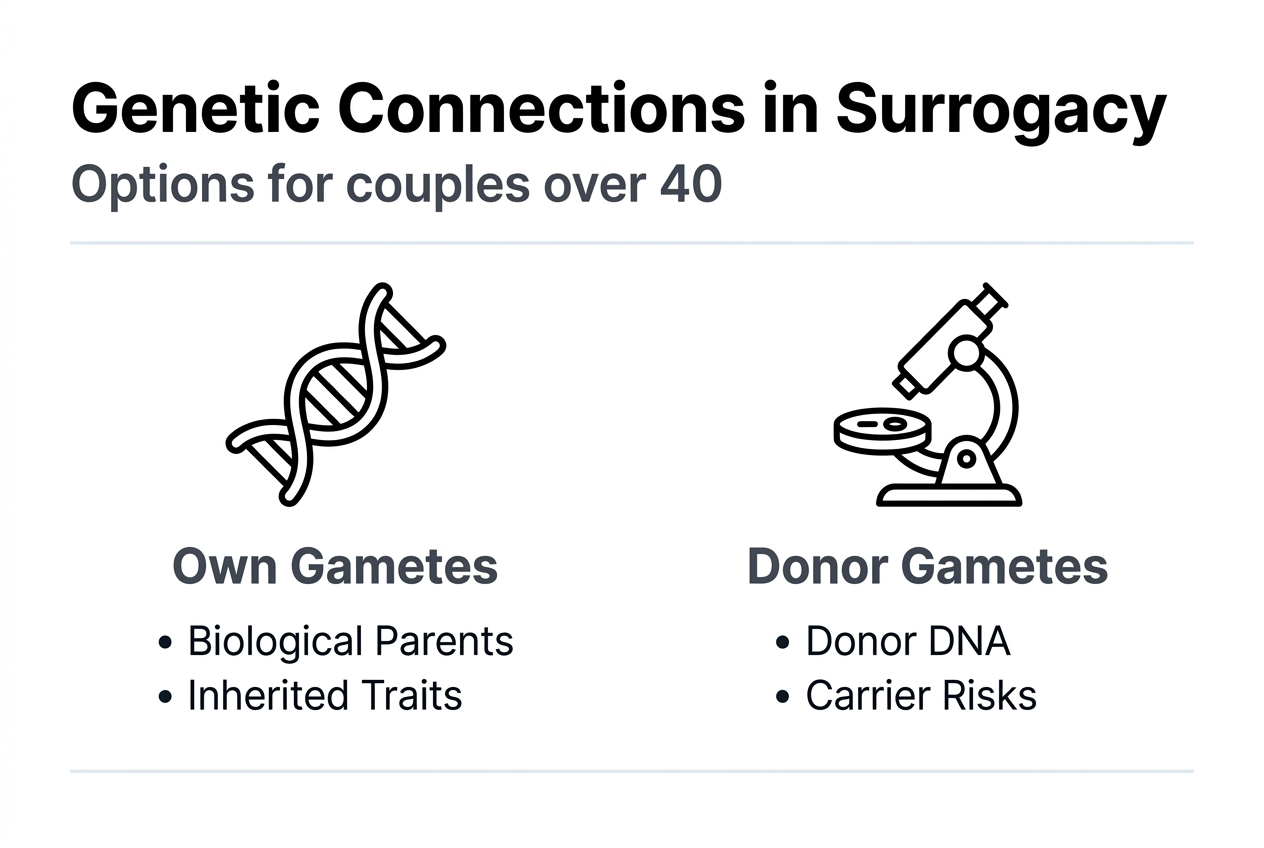 Genetic Connections in Surrogacy
Options for couples over 40

Own Gametes
• Biological Parents
• Inherited Traits

Donor Gametes
• Donor DNA
• Carrier Risks