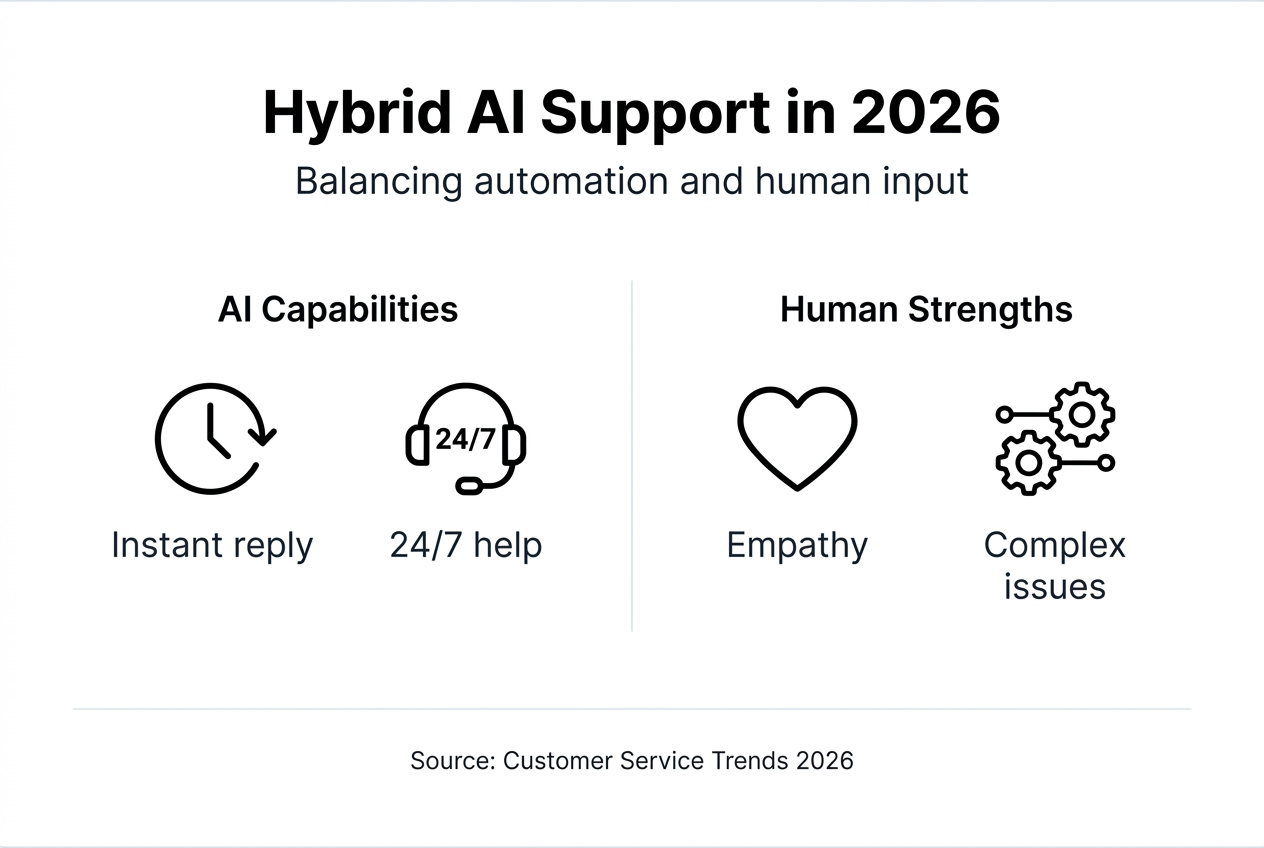 Hybrid AI Support in 2026

Balancing automation and human input

AI Capabilities

24/7

Instant reply

24/7 help

Human Strengths

Empathy

Complex issues

Source: Customer Service Trends 2026