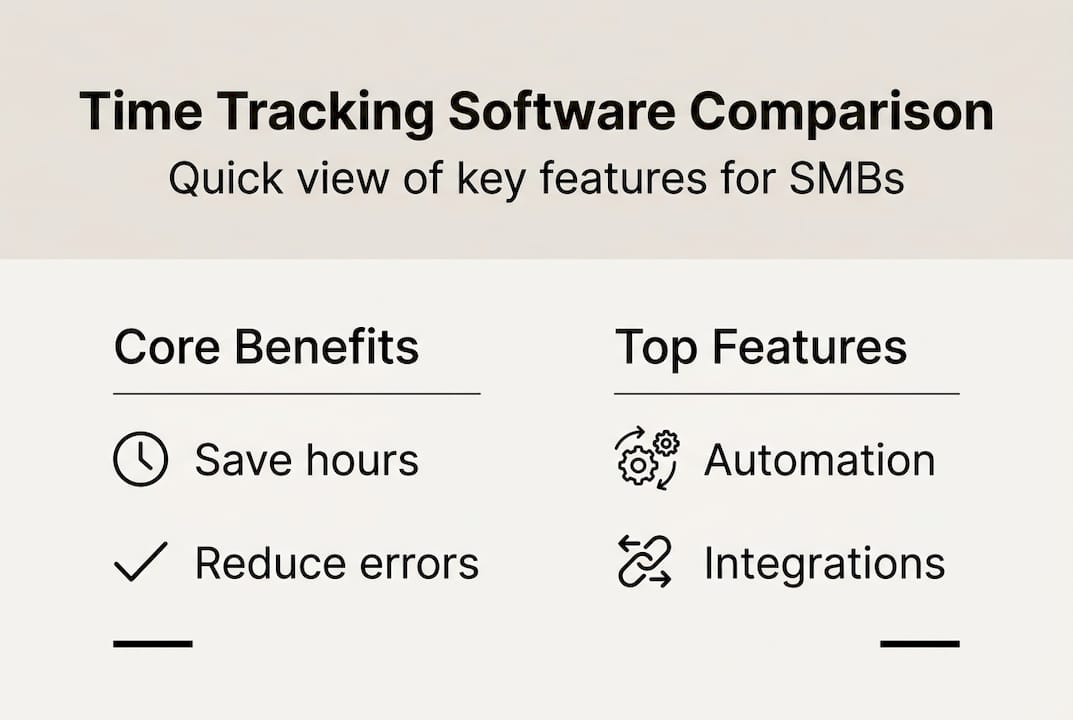 Time Tracking Software Comparison
Quick view of key features for SMBs

Core Benefits

Save hours

Reduce errors

Top Features

Automation

Integrations