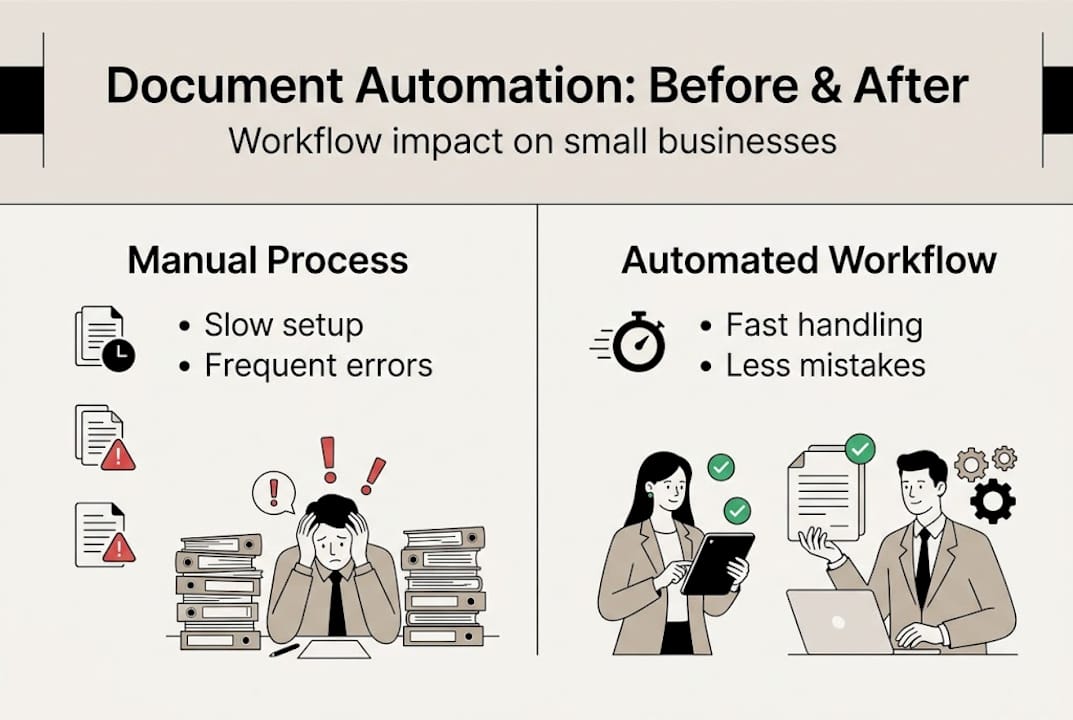 Document Automation: Before & After

Workflow impact on small businesses

Manual Process

• Slow setup
• Frequent errors

Automated Workflow

• Fast handling
• Less mistakes