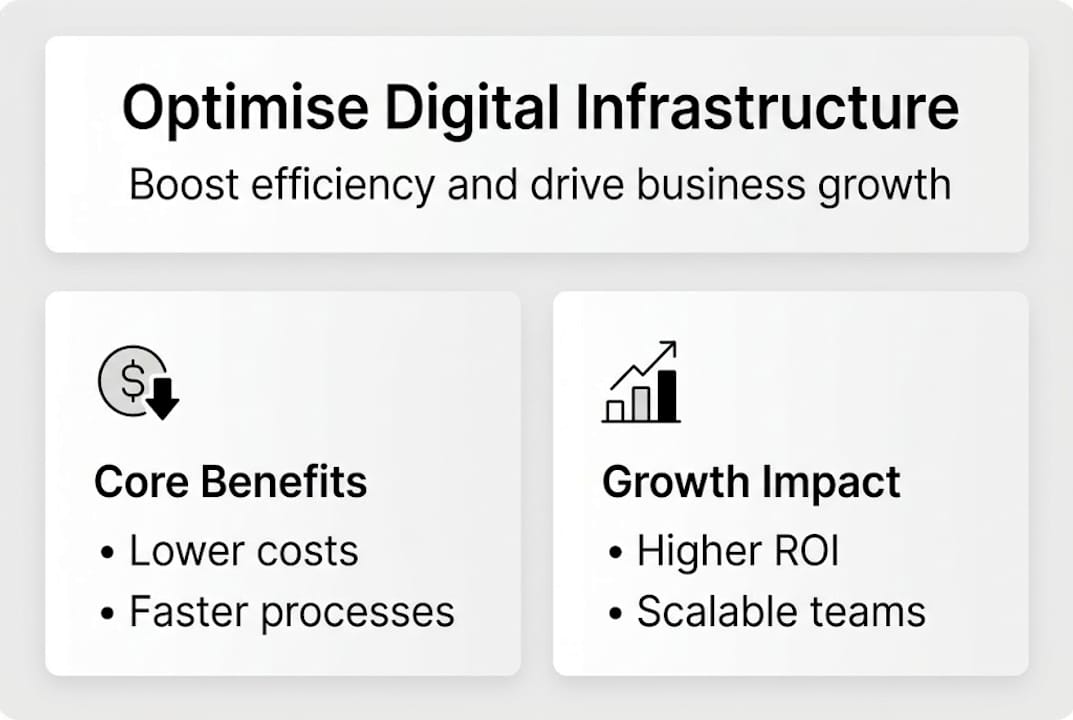 Optimise Digital Infrastructure

Boost efficiency and drive business growth

$

Core Benefits

• Lower costs
• Faster processes

Growth Impact

• Higher ROI
• Scalable teams