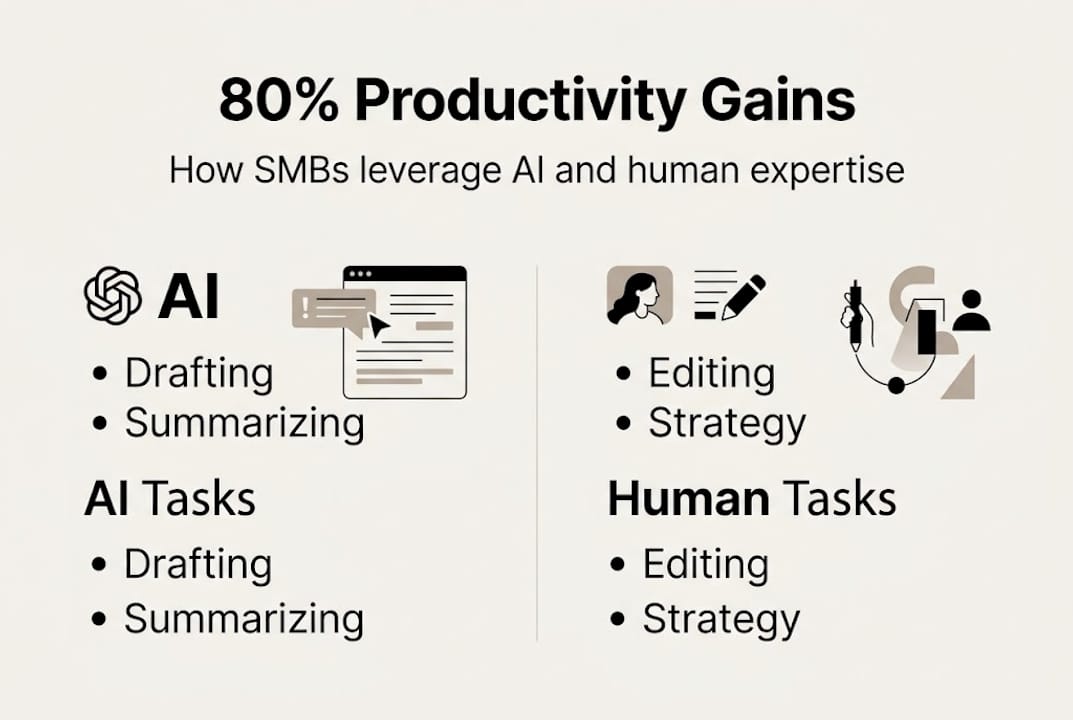 80% Productivity Gains

How SMBs leverage AI and human expertise

AI

• Drafting
• Summarizing

AI Tasks

• Drafting
• Summarizing

• Editing
• Strategy

Human Tasks

• Editing
• Strategy