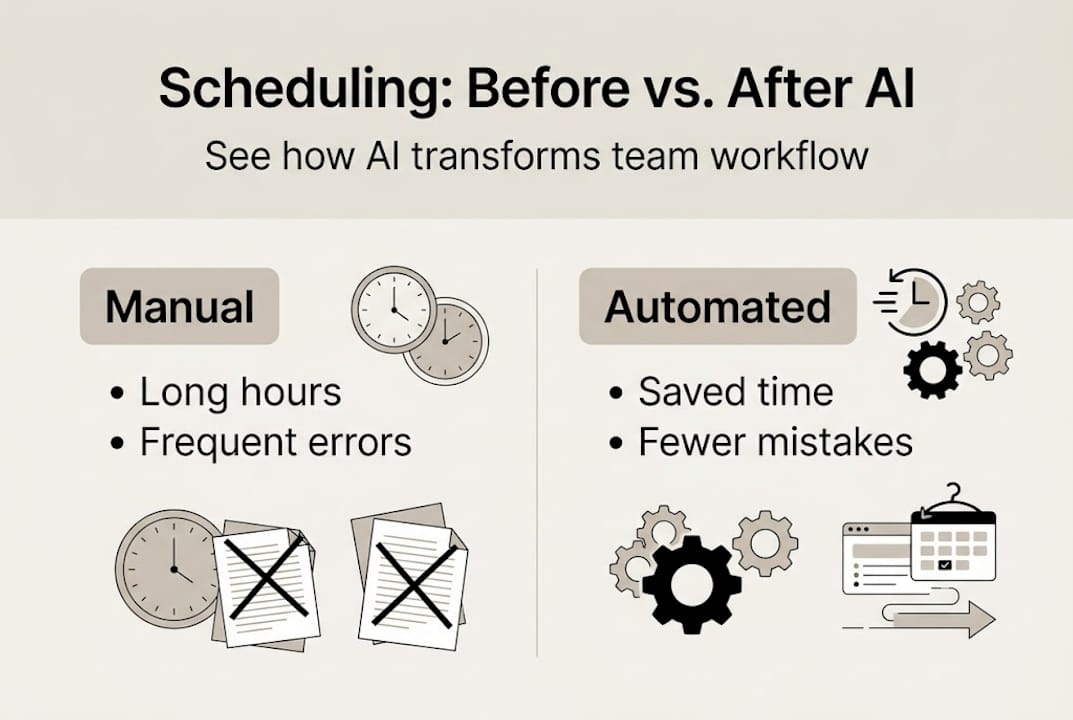 Scheduling: Before vs. After AI

See how AI transforms team workflow

Manual

• Long hours
• Frequent errors

Automated

• Saved time
• Fewer mistakes