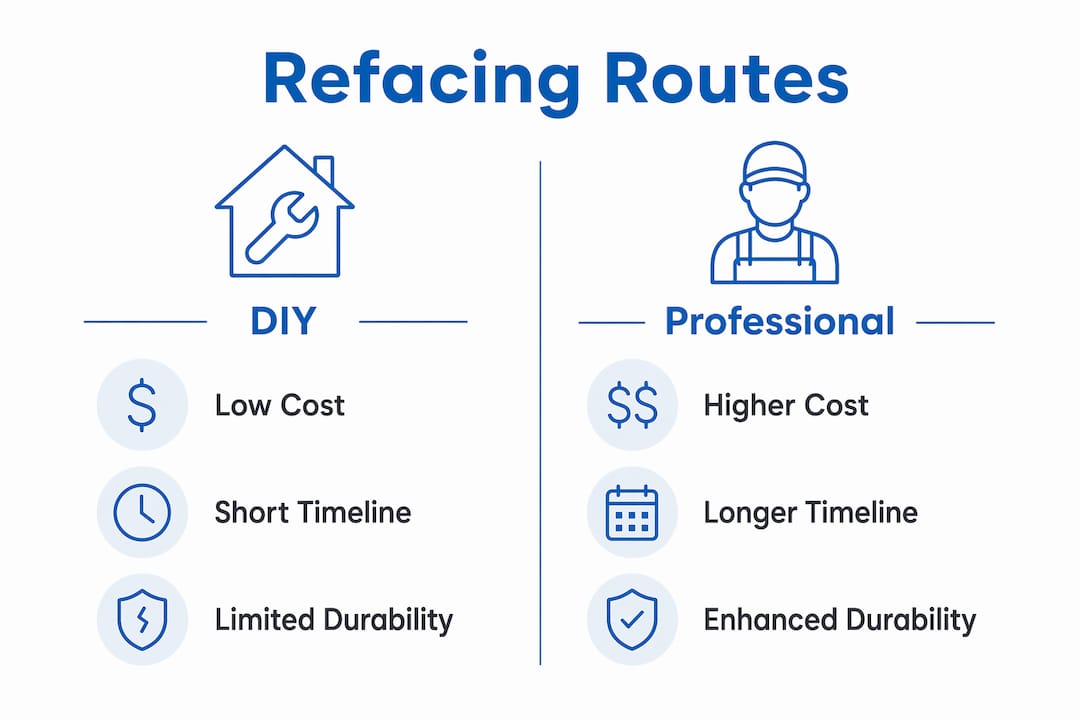 Refacing Routes

DIY

$ Low Cost

Short Timeline

Limited Durability

Professional

$$ Higher Cost

Longer Timeline

Enhanced Durability