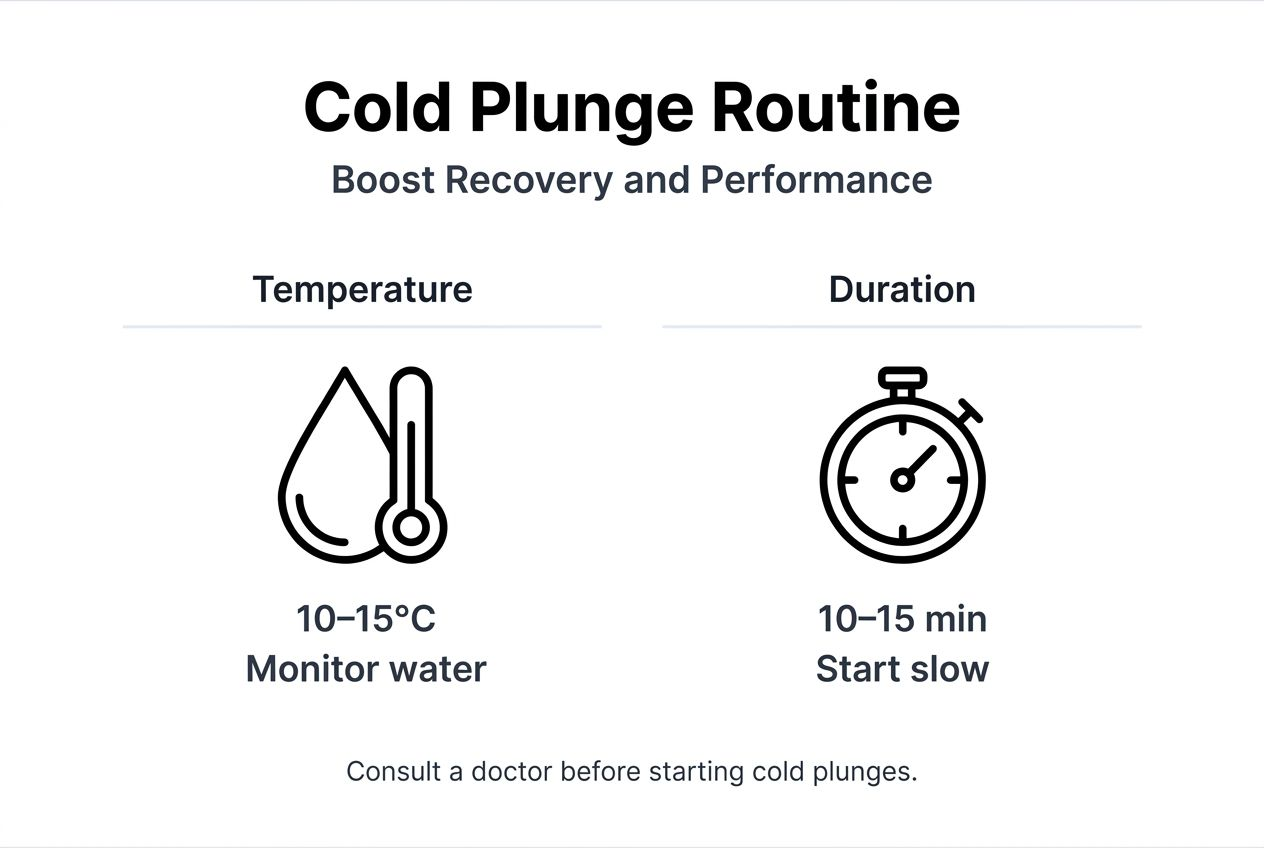 Cold Plunge Routine
Boost Recovery and Performance

Temperature

10–15°C
Monitor water

Duration

10–15 min
Start slow

Consult a doctor before starting cold plunges.