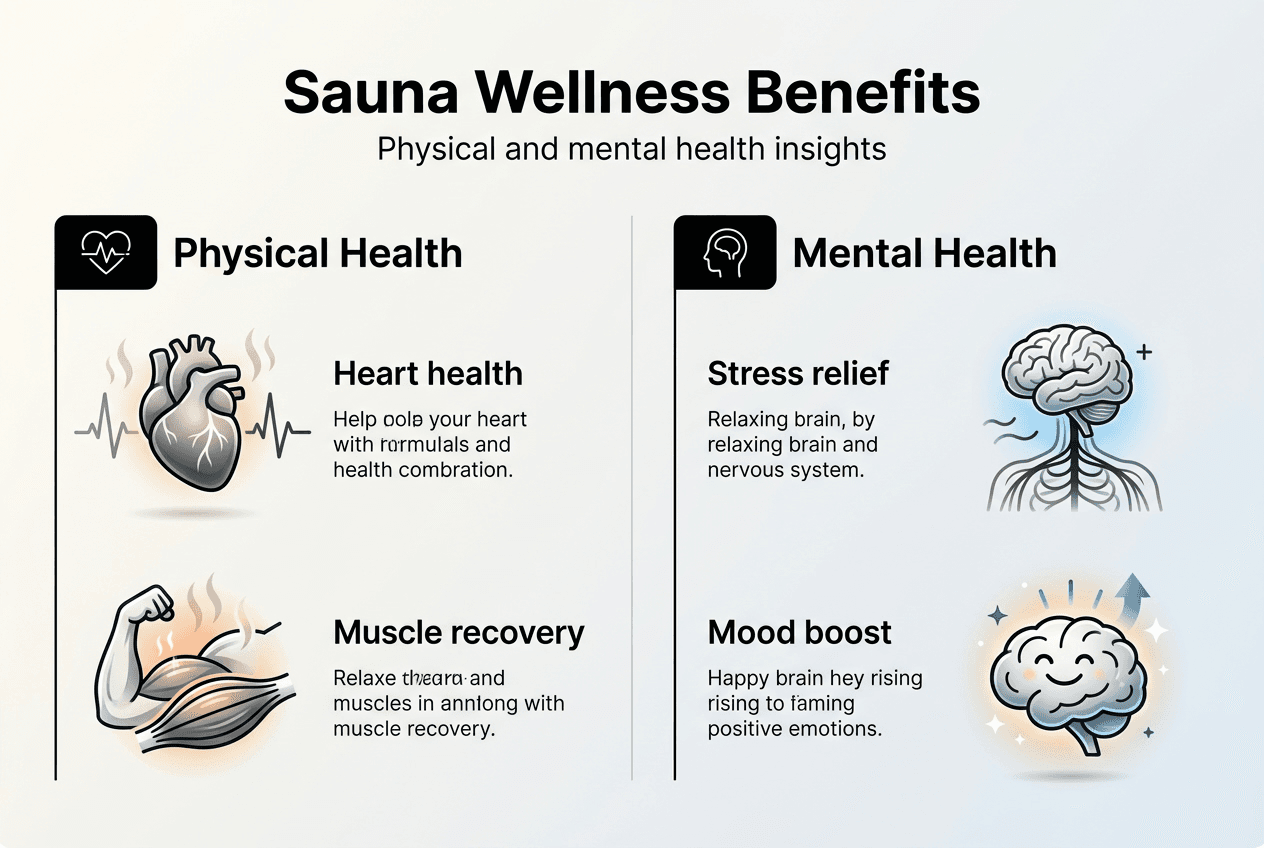 Sauna Wellness Benefits

Physical and mental health insights

Physical Health

Heart health

Help oole your heart with rormulals and health combration.

Muscle recovery

Relaxe theara and muscles in anntong with muscle recovery.

Mental Health

Stress relief

Relaxing brain, by relaxing brain and nervous system.

Mood boost

Happy brain hey rising rising to faming positive emotions.