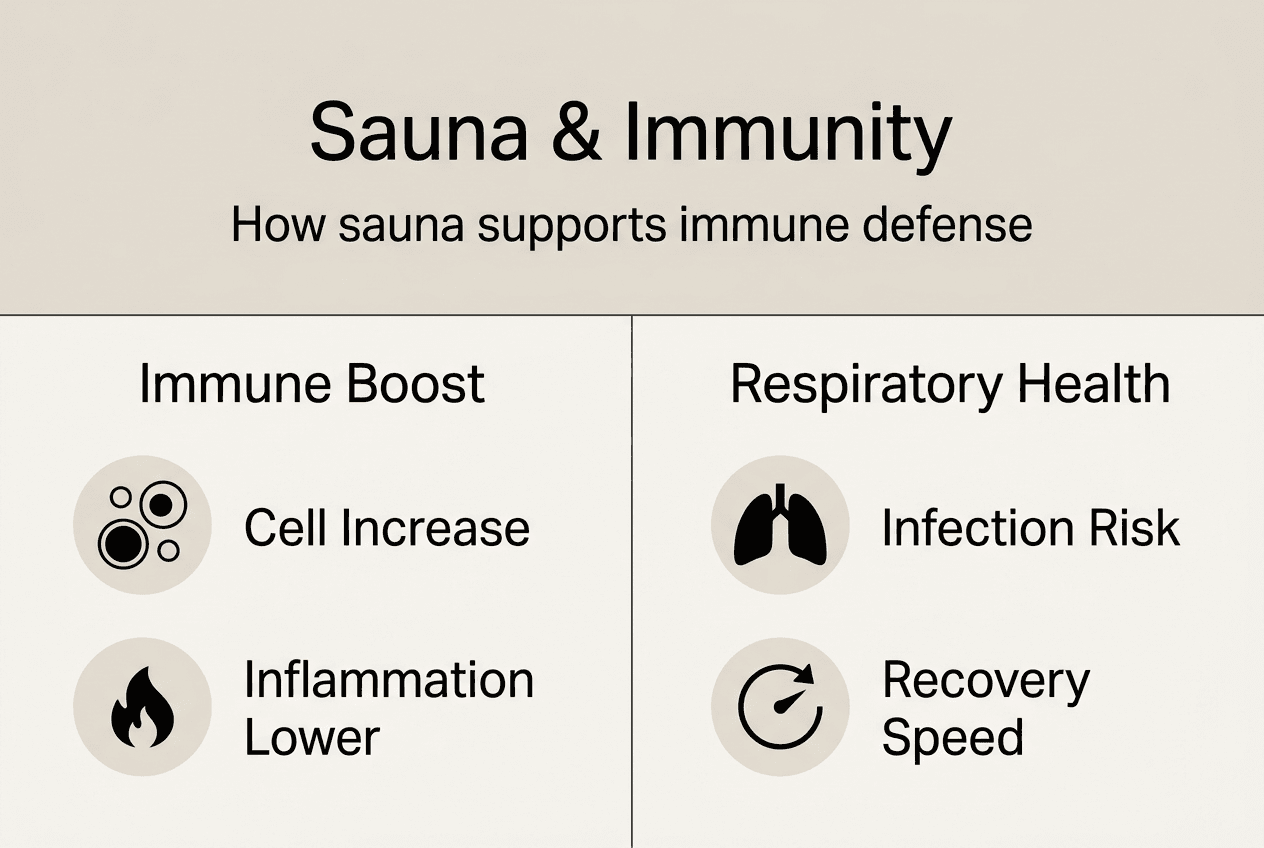 Sauna & Immunity

How sauna supports immune defense

Immune Boost

Cell Increase

Inflammation Lower

Respiratory Health

Infection Risk

Recovery Speed