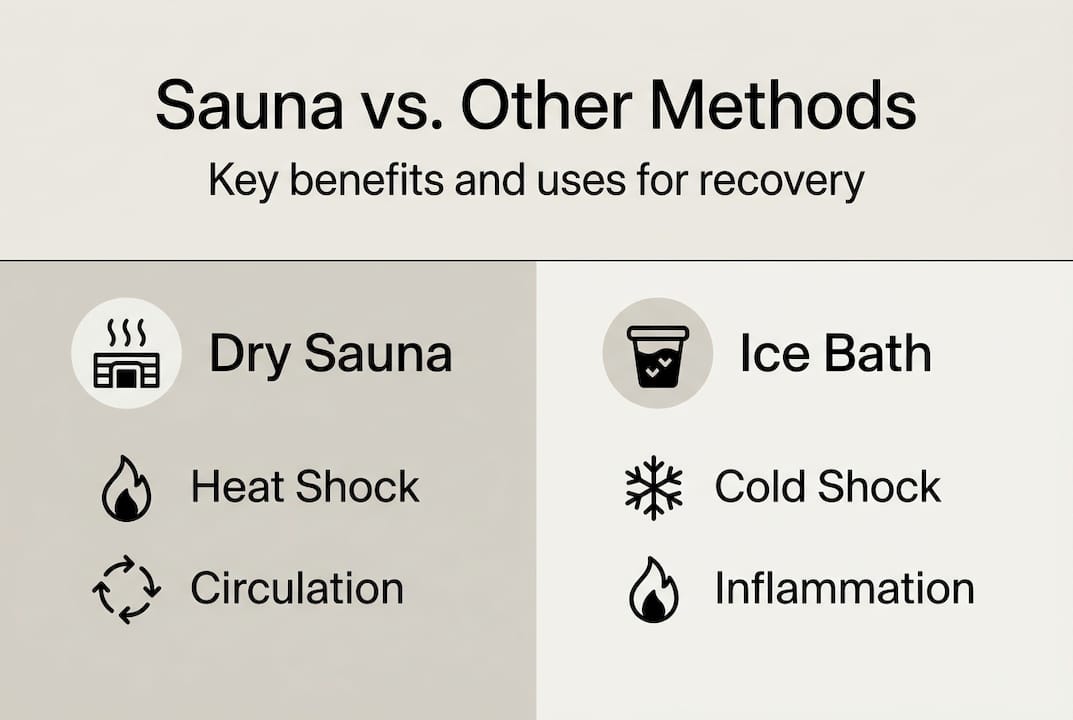 Sauna vs. Other Methods

Key benefits and uses for recovery

Dry Sauna

Heat Shock

Circulation

Ice Bath

Cold Shock

Inflammation