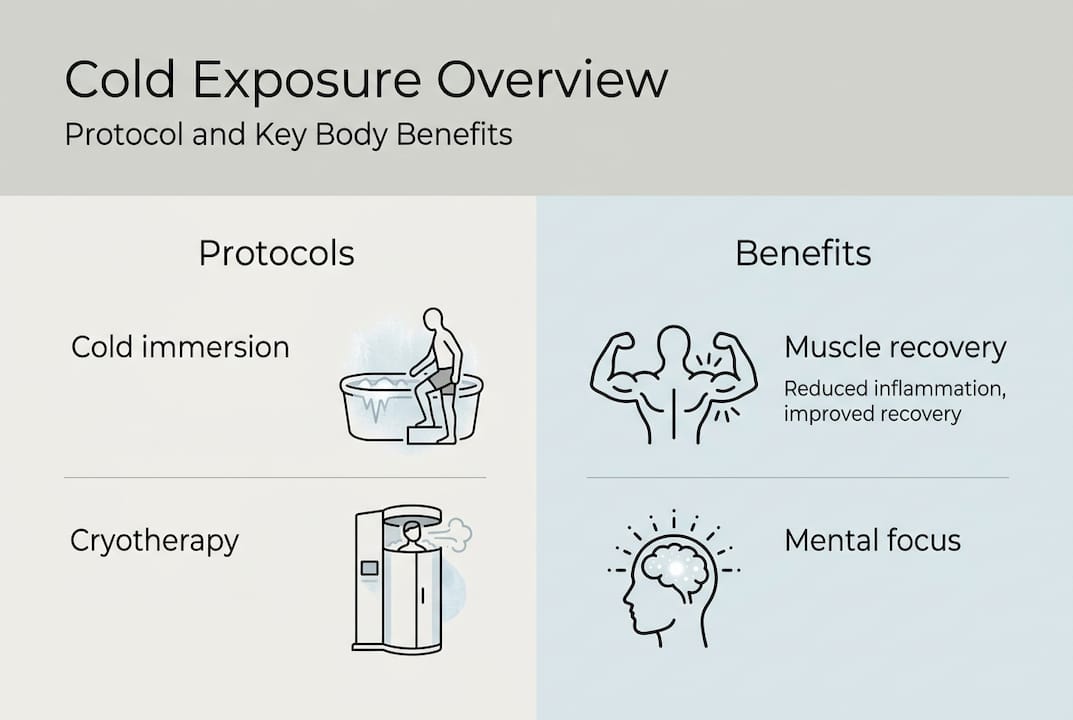 Cold Exposure Overview
Protocol and Key Body Benefits

Protocols

Cold immersion

Cryotherapy

Benefits

Muscle recovery
Reduced inflammation, improved recovery

Mental focus