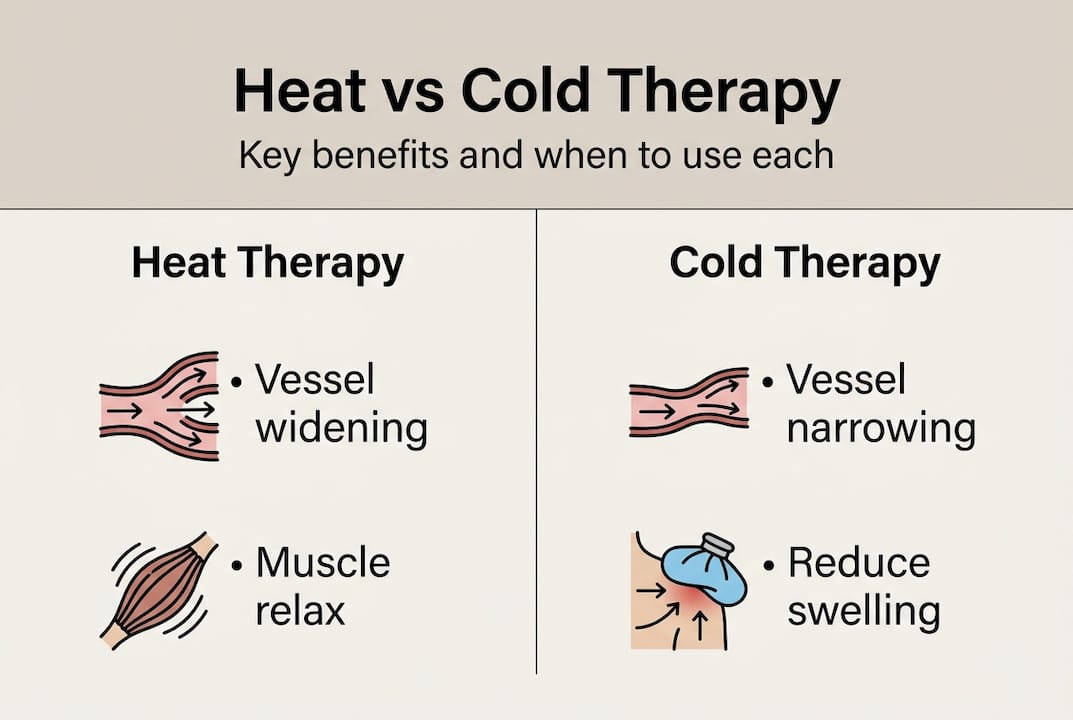 Heat vs Cold Therapy
Key benefits and when to use each

Heat Therapy

• Vessel widening

• Muscle relax

Cold Therapy

• Vessel narrowing

• Reduce swelling