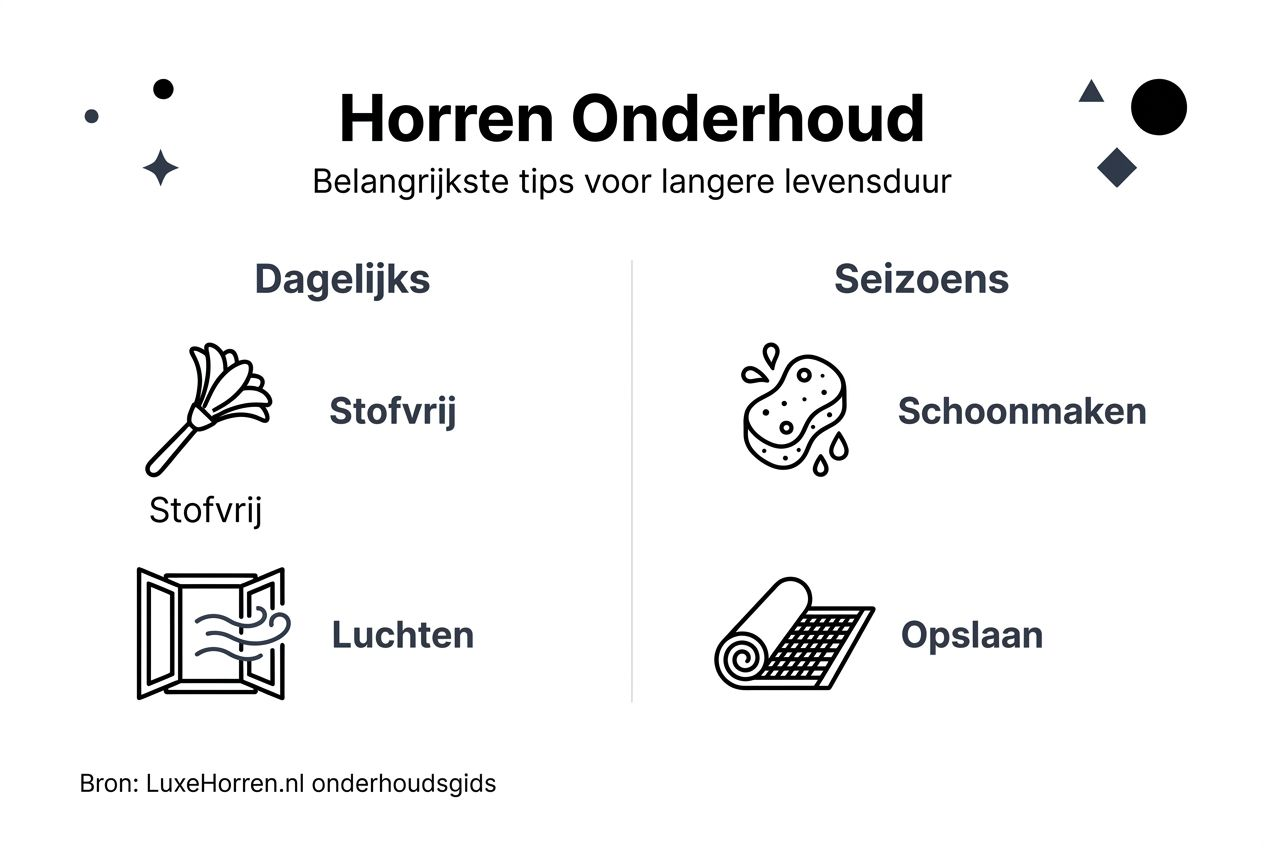 Horren Onderhoud

Belangrijkste tips voor langere levensduur

Dagelijks

Stofvrij

Stofvrij

Luchten

Seizoens

Schoonmaken

Opslaan

Bron: LuxeHorren.nl onderhoudsgids