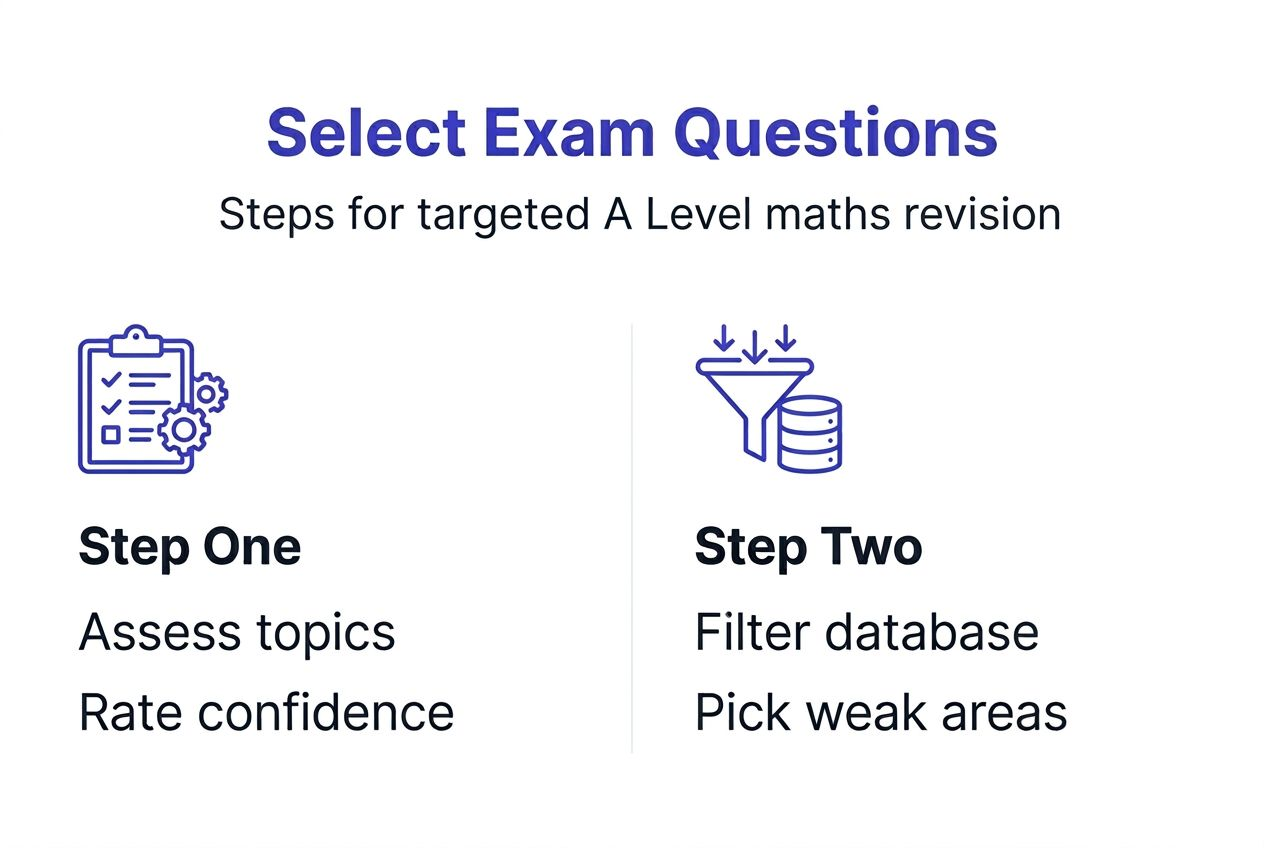 Select Exam Questions

Steps for targeted A Level maths revision

Step One

Assess topics

Rate confidence

Step Two

Filter database

Pick weak areas