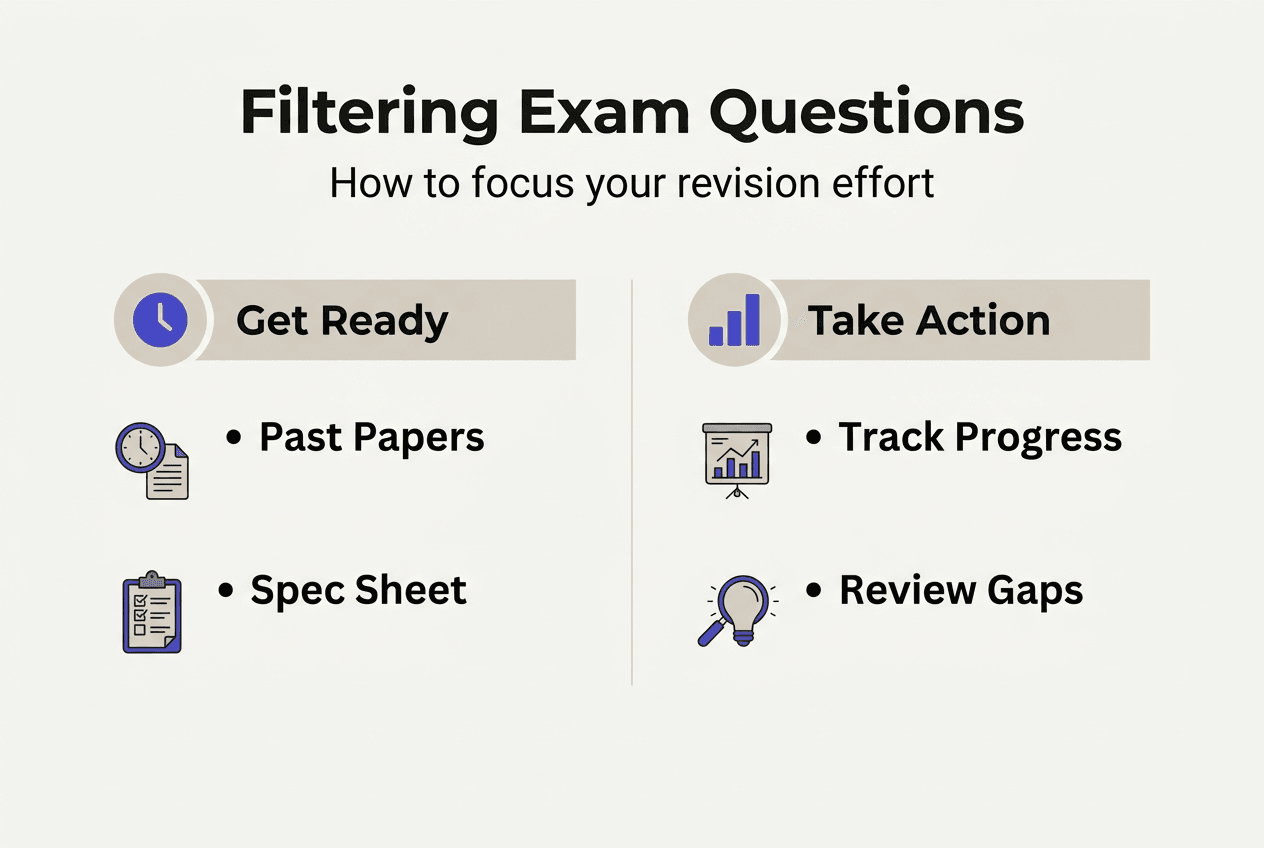 Filtering Exam Questions

How to focus your revision effort

Get Ready

• Past Papers

• Spec Sheet

Take Action

• Track Progress

• Review Gaps